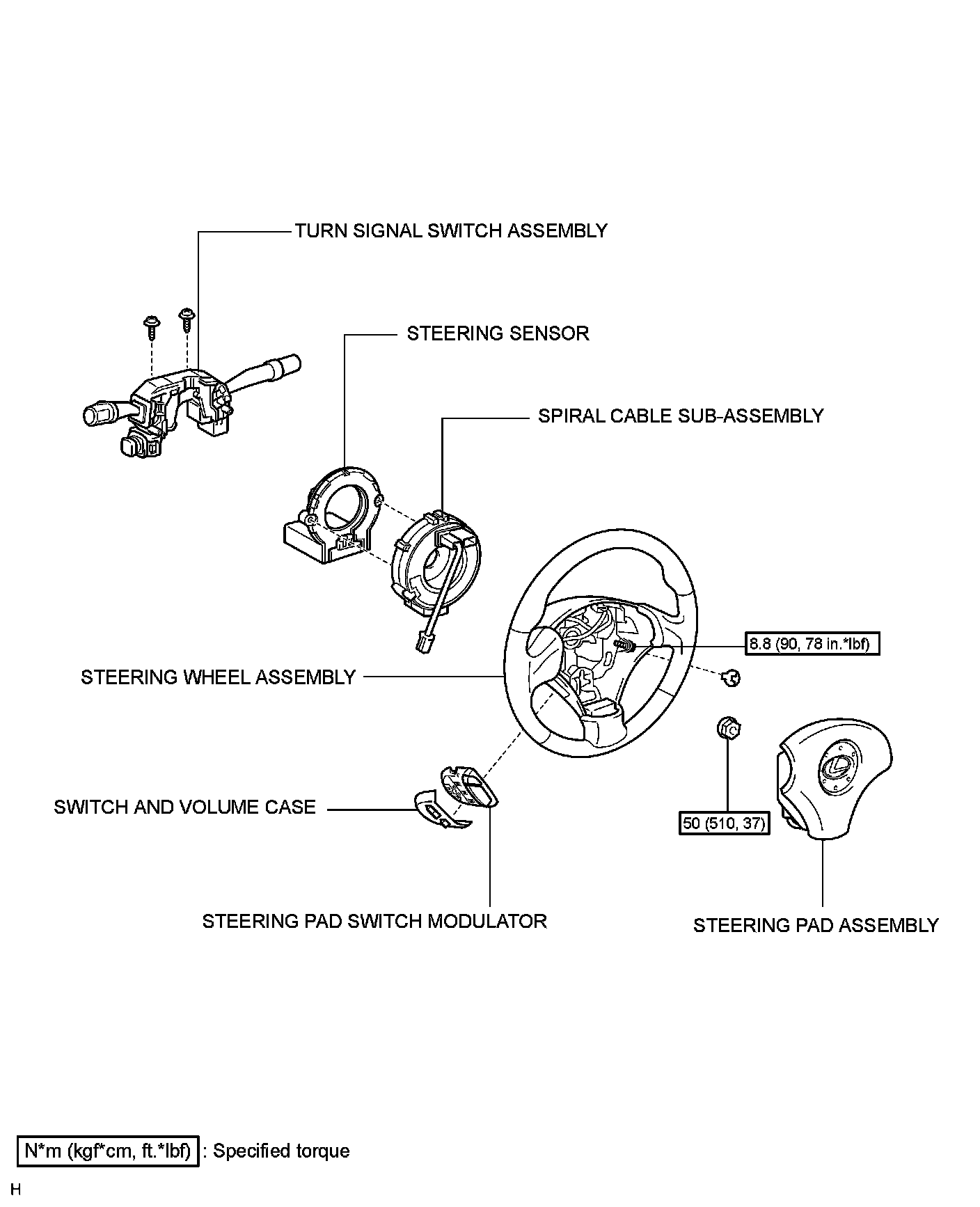 TURN SIGNAL SWITCH ASSEMBLY

STEERING SENSOR

SPIRAL CABLE SUB-ASSEMBLY

8.8 (90, 78 in.*lbf)

STEERING WHEEL ASSEMBLY

SWITCH AND VOLUME CASE

50 (510, 37)

STEERING PAD SWITCH MODULATOR

STEERING PAD ASSEMBLY

N*m (kgf*cm, ft.*lbf) : Specified torque

H