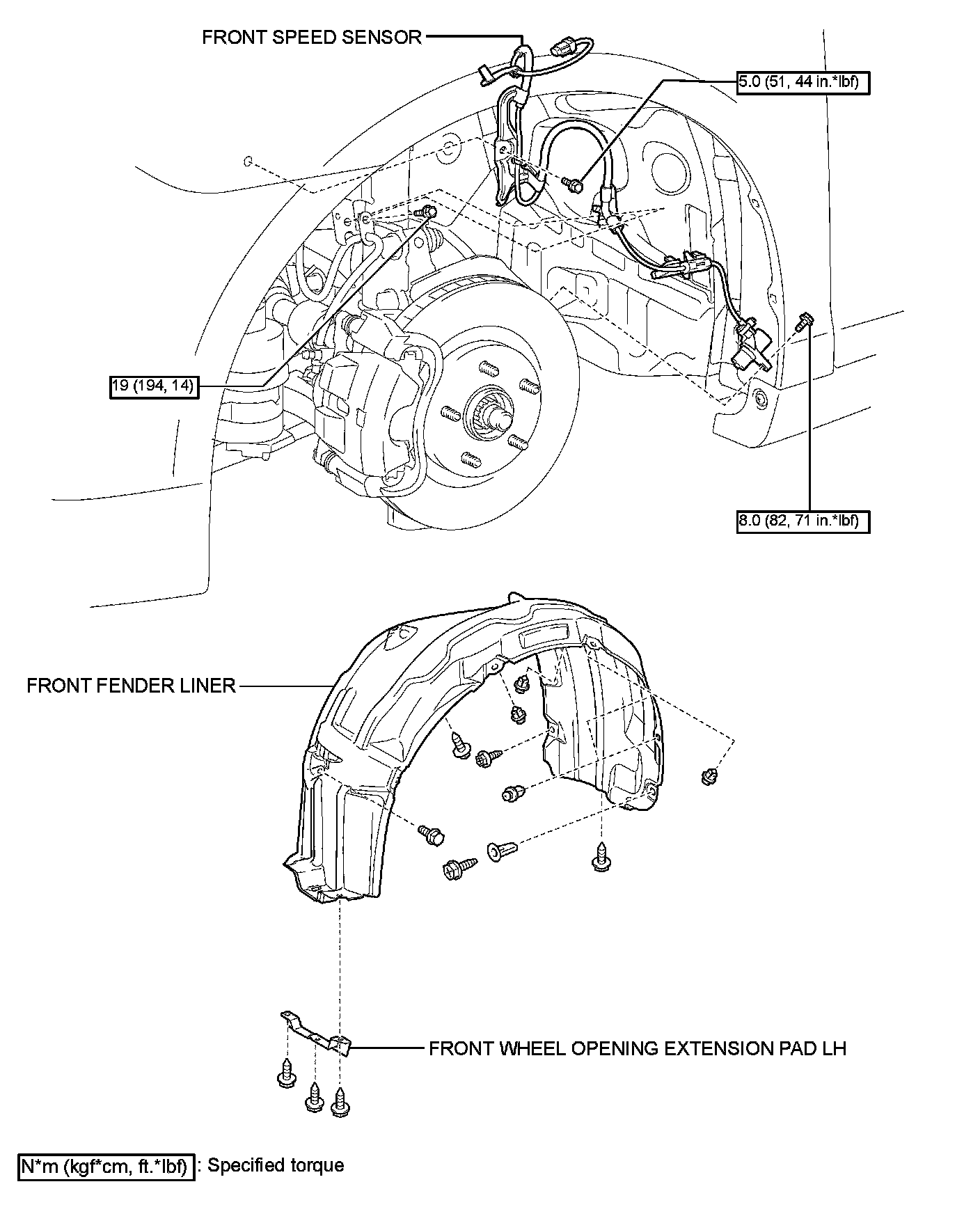 FRONT SPEED SENSOR

5.0 (51, 44 in.*lbf)

19 (194, 14)

8.0 (82, 71 in.*lbf)

FRONT FENDER LINER

FRONT WHEEL OPENING EXTENSION PAD LH

N*m (kgf*cm, ft.*lbf) : Specified torque