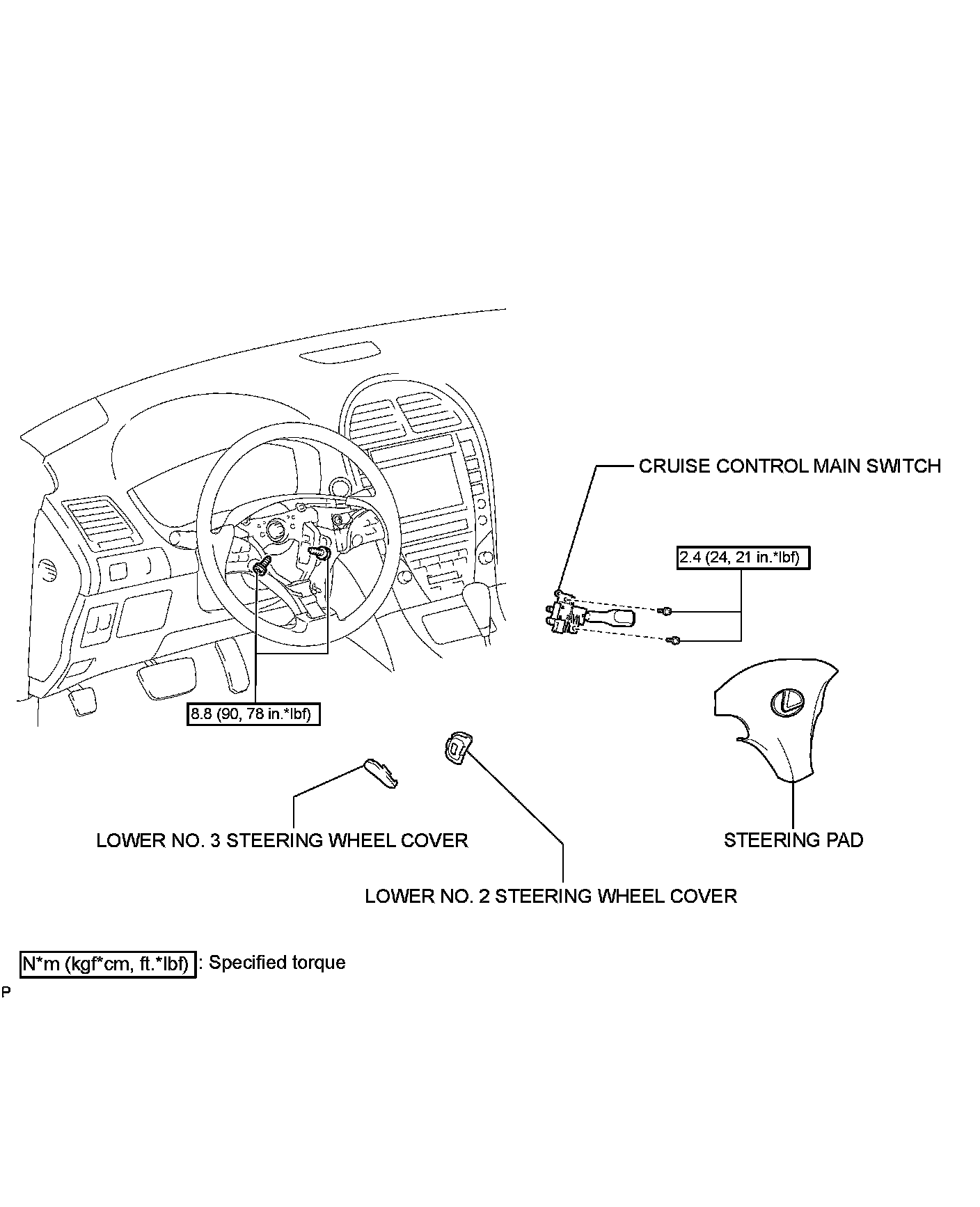 CRUISE CONTROL MAIN SWITCH

2.4 (24, 21 in.*lbf)

8.8 (90, 78 in.*lbf)

LOWER NO. 3 STEERING WHEEL COVER

STEERING PAD

LOWER NO. 2 STEERING WHEEL COVER

N*m (kgf*cm, ft.*lbf) : Specified torque

P