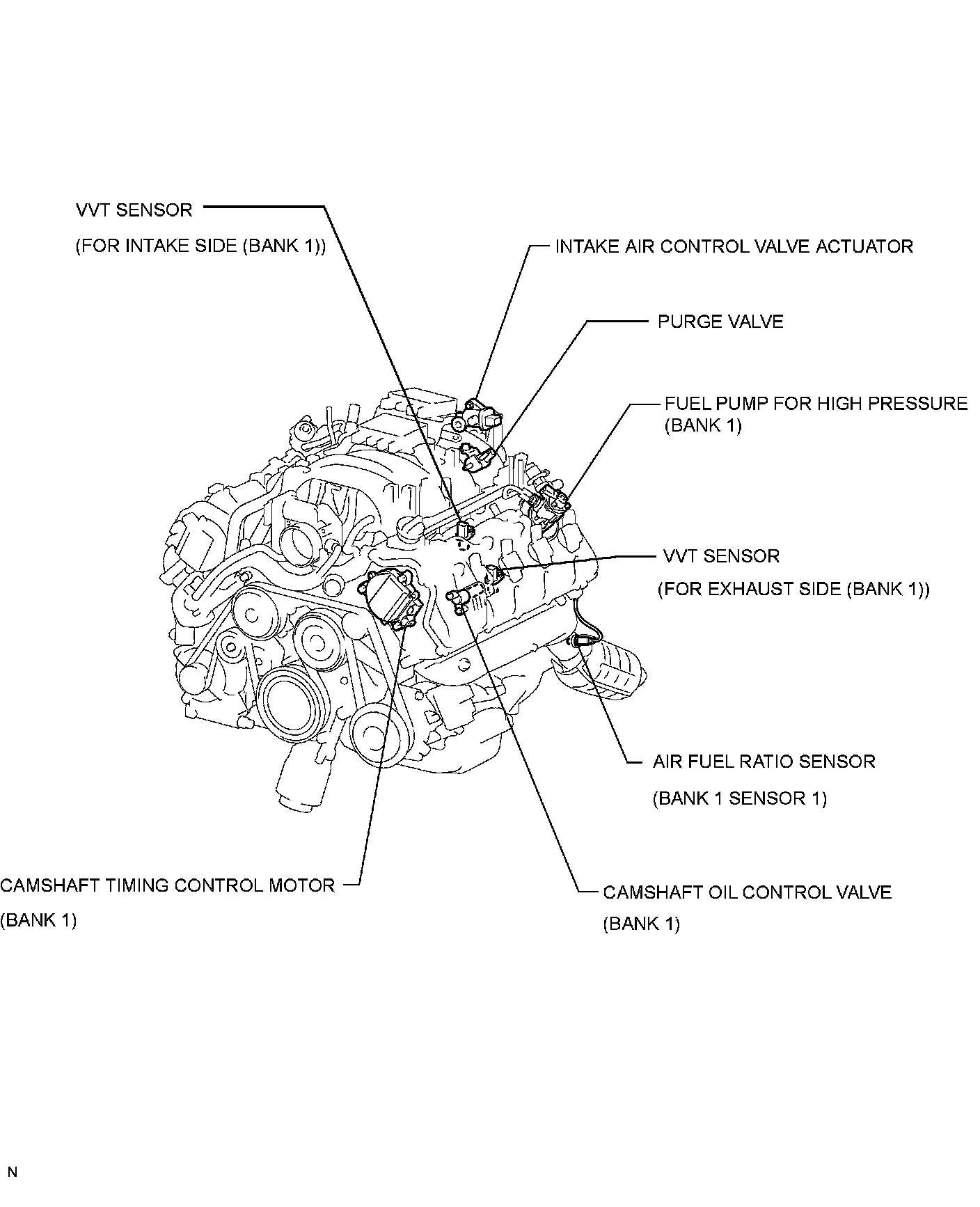 VVT SENSOR
(FOR INTAKE SIDE (BANK 1))

INTAKE AIR CONTROL VALVE ACTUATOR

PURGE VALVE

FUEL PUMP FOR HIGH PRESSURE
(BANK 1)

VVT SENSOR
(FOR EXHAUST SIDE (BANK 1))

AIR FUEL RATIO SENSOR
(BANK 1 SENSOR 1)

CAMSHAFT TIMING CONTROL MOTOR
(BANK 1)

CAMSHAFT OIL CONTROL VALVE
(BANK 1)

N