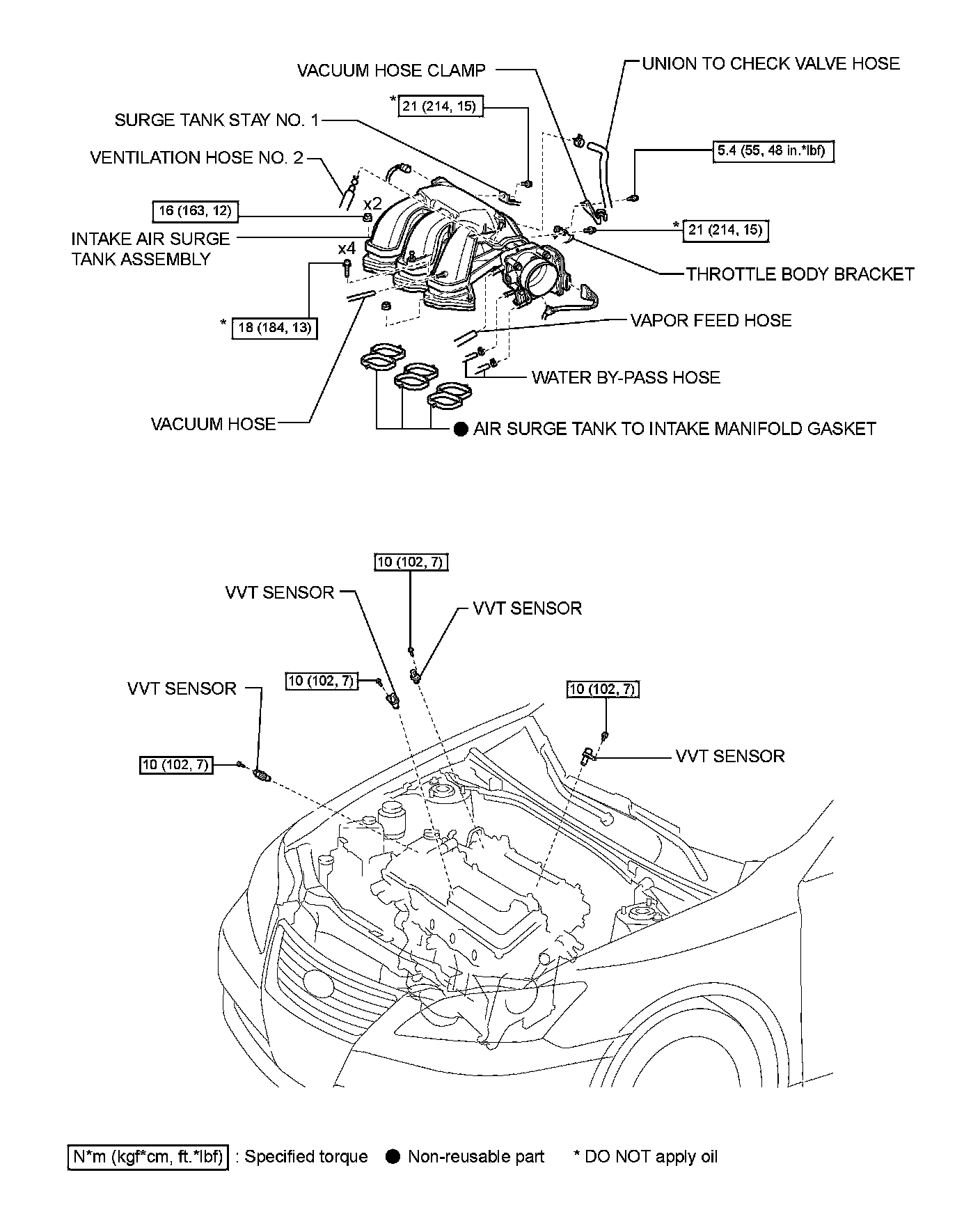 VACUUM HOSE CLAMP

UNION TO CHECK VALVE HOSE

* 21 (214, 15)

SURGE TANK STAY NO. 1

VENTILATION HOSE NO. 2

5.4 (55, 48 in.*lbf)

16 (163, 12)

x2

INTAKE AIR SURGE TANK ASSEMBLY

* 21 (214, 15)

x4

THROTTLE BODY BRACKET

* 18 (184, 13)

VAPOR FEED HOSE

WATER BY-PASS HOSE

VACUUM HOSE

● AIR SURGE TANK TO INTAKE MANIFOLD GASKET

10 (102, 7)

VVT SENSOR

VVT SENSOR

10 (102, 7)

VVT SENSOR

10 (102, 7)

10 (102, 7)

VVT SENSOR

N*m (kgf*cm, ft.*lbf) : Specified torque ● Non-reusable part * DO NOT apply oil