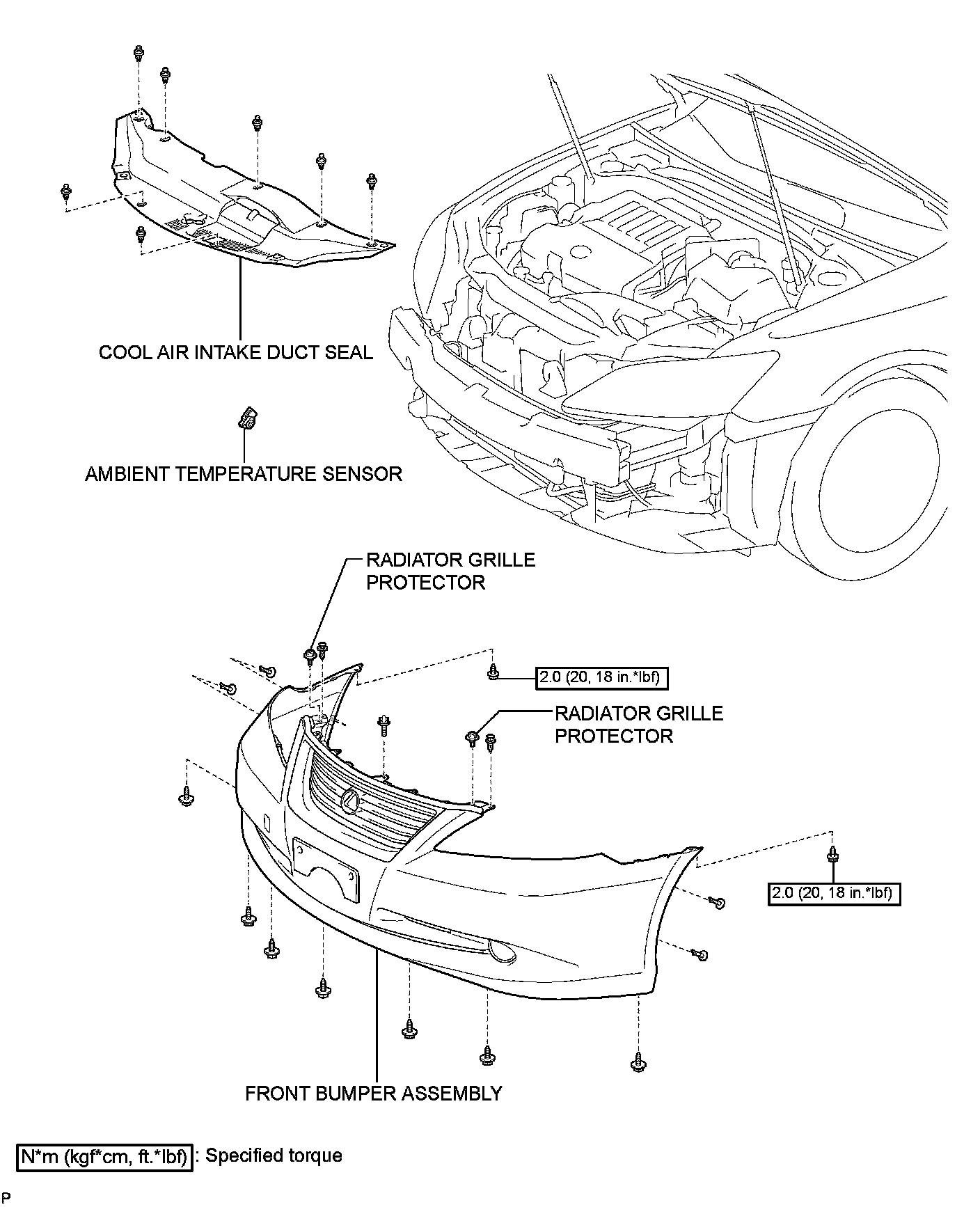 COOL AIR INTAKE DUCT SEAL

AMBIENT TEMPERATURE SENSOR

RADIATOR GRILLE PROTECTOR

2.0 (20, 18 in.*lbf)

RADIATOR GRILLE PROTECTOR

2.0 (20, 18 in.*lbf)

FRONT BUMPER ASSEMBLY

N*m (kgf*cm, ft.*lbf) : Specified torque

P