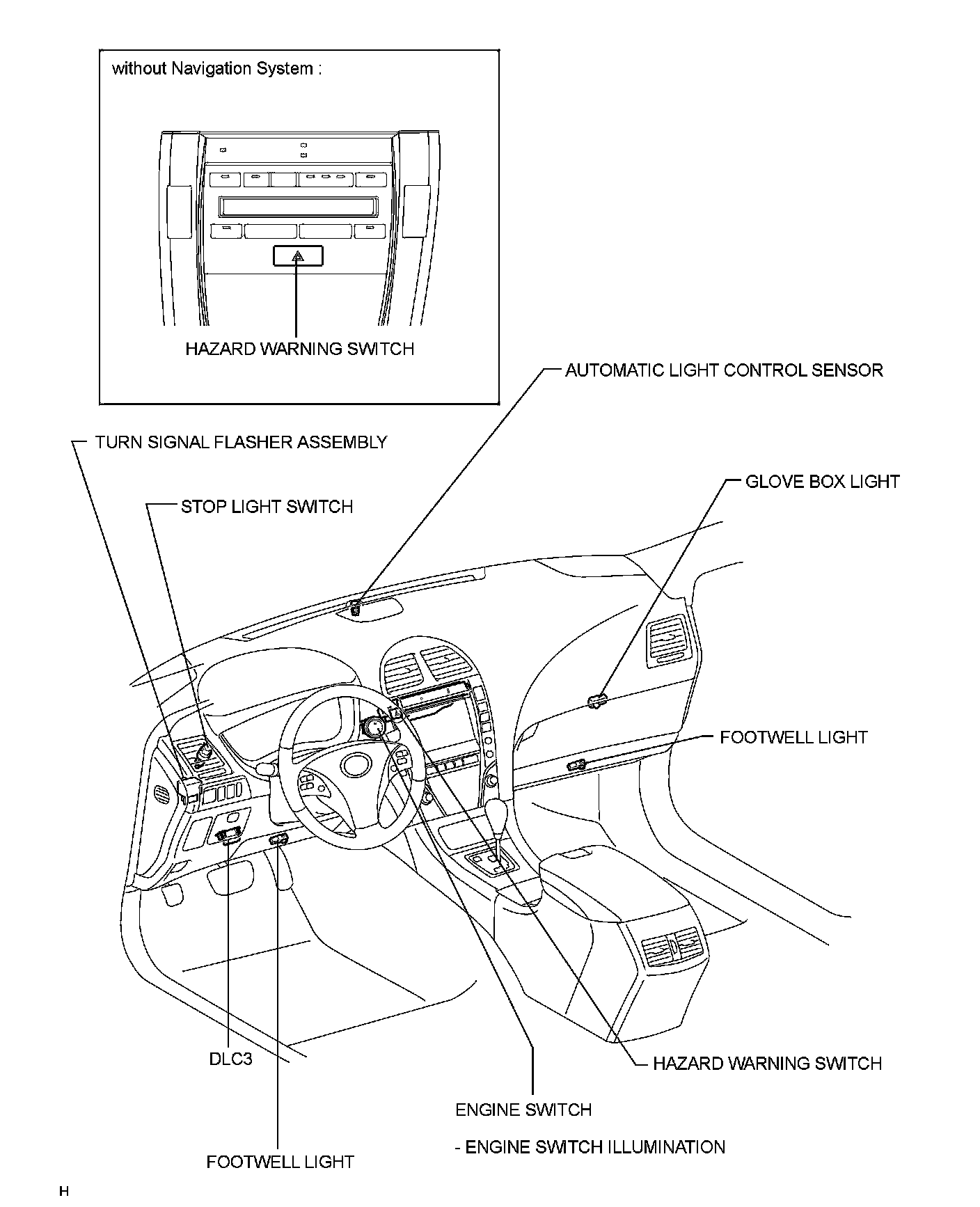 without Navigation System :

HAZARD WARNING SWITCH

AUTOMATIC LIGHT CONTROL SENSOR

TURN SIGNAL FLASHER ASSEMBLY

GLOVE BOX LIGHT

STOP LIGHT SWITCH

FOOTWELL LIGHT

DLC3

HAZARD WARNING SWITCH

ENGINE SWITCH

- ENGINE SWITCH ILLUMINATION

FOOTWELL LIGHT

H