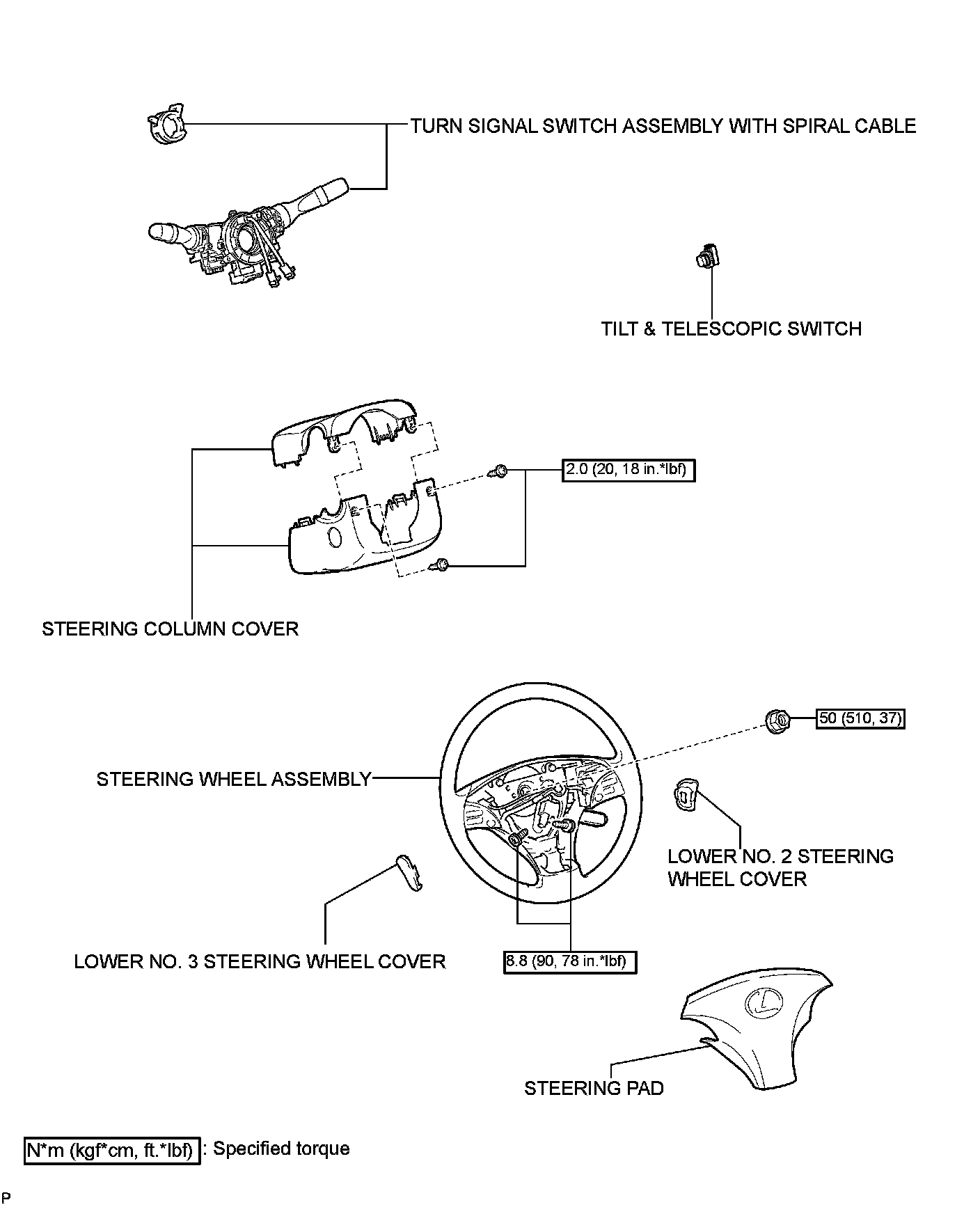 TURN SIGNAL SWITCH ASSEMBLY WITH SPIRAL CABLE

TILT & TELESCOPIC SWITCH

2.0 (20, 18 in.*lbf)

STEERING COLUMN COVER

50 (510, 37)

STEERING WHEEL ASSEMBLY

LOWER NO. 2 STEERING WHEEL COVER

LOWER NO. 3 STEERING WHEEL COVER

8.8 (90, 78 in.*lbf)

STEERING PAD

N*m (kgf*cm, ft.*lbf) : Specified torque

P