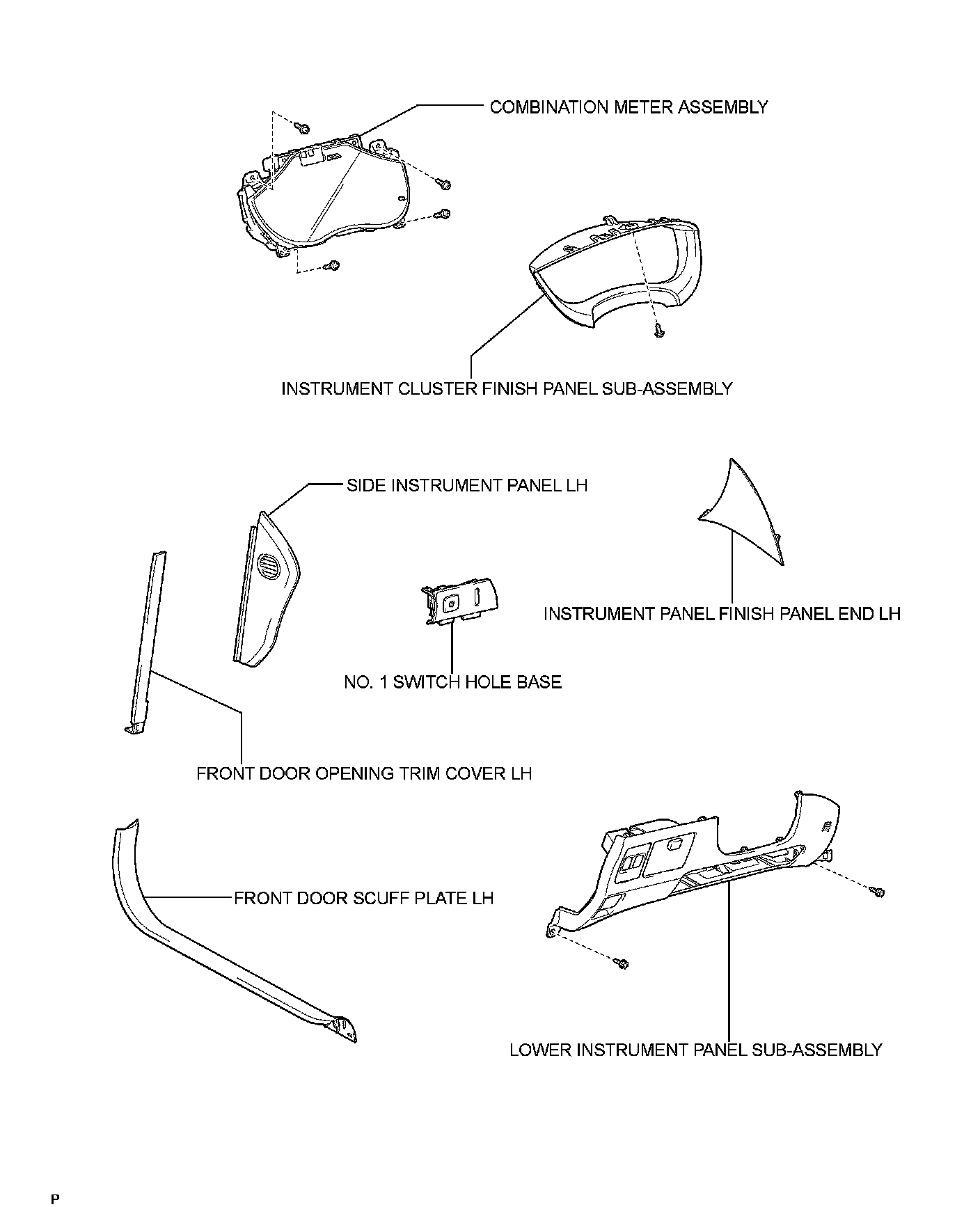 COMBINATION METER ASSEMBLY

INSTRUMENT CLUSTER FINISH PANEL SUB-ASSEMBLY

SIDE INSTRUMENT PANEL LH

INSTRUMENT PANEL FINISH PANEL END LH

NO. 1 SWITCH HOLE BASE

FRONT DOOR OPENING TRIM COVER LH

FRONT DOOR SCUFF PLATE LH

LOWER INSTRUMENT PANEL SUB-ASSEMBLY

P