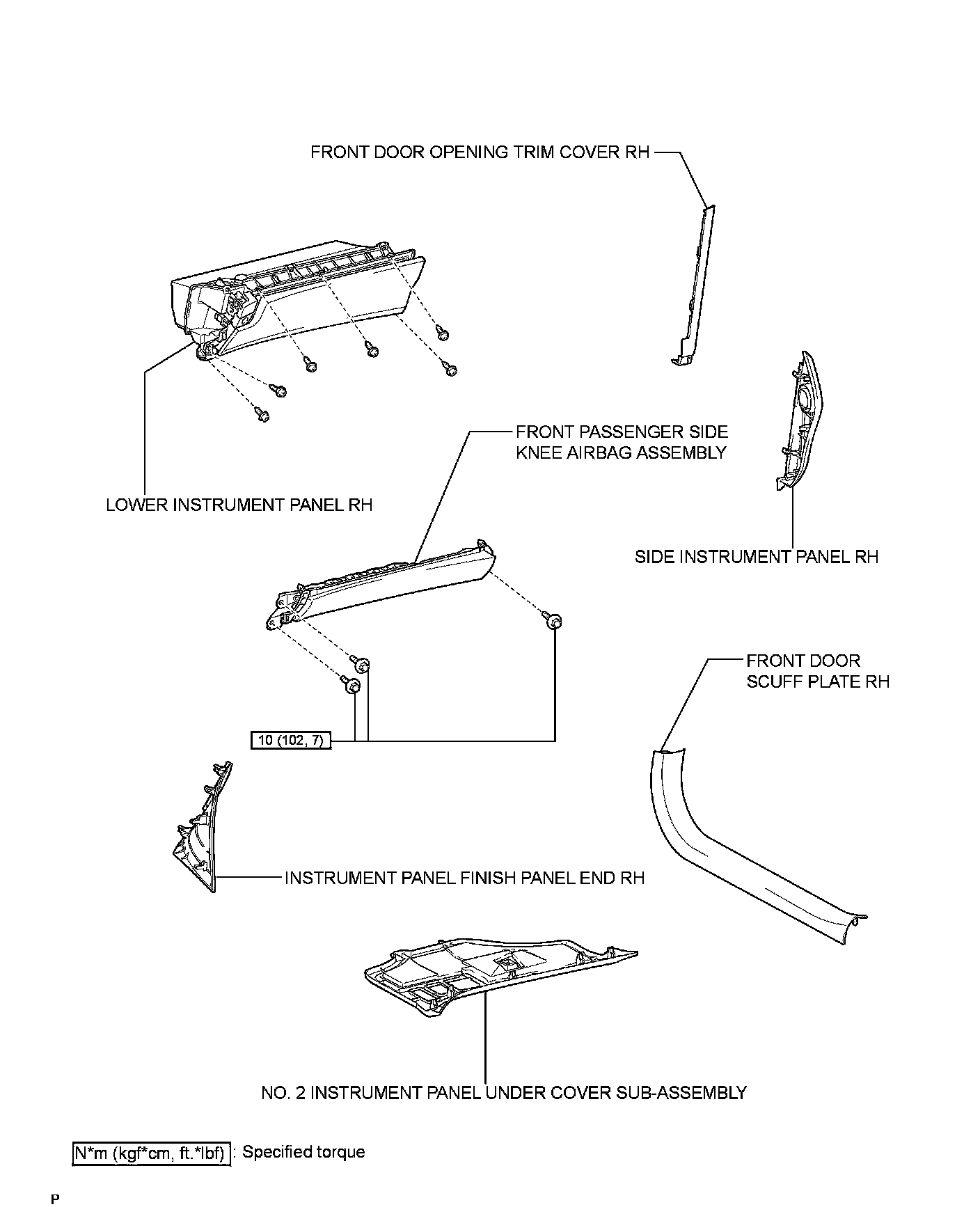 FRONT DOOR OPENING TRIM COVER RH

FRONT PASSENGER SIDE KNEE AIRBAG ASSEMBLY

LOWER INSTRUMENT PANEL RH

SIDE INSTRUMENT PANEL RH

FRONT DOOR SCUFF PLATE RH

10 (102, 7)

INSTRUMENT PANEL FINISH PANEL END RH

NO. 2 INSTRUMENT PANEL UNDER COVER SUB-ASSEMBLY

N*m (kgf*cm, ft.*lbf) : Specified torque

P