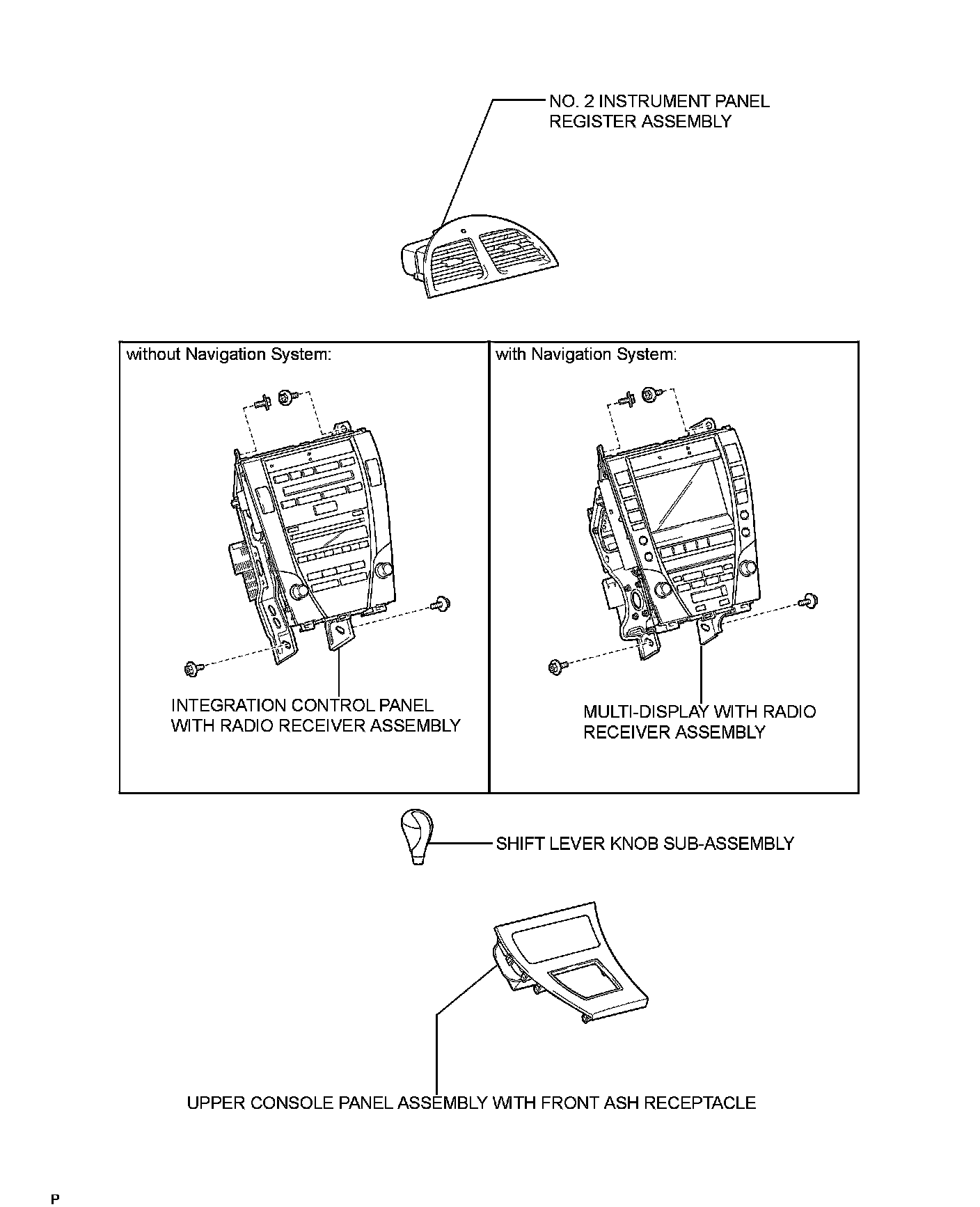 NO. 2 INSTRUMENT PANEL REGISTER ASSEMBLY

without Navigation System:

INTEGRATION CONTROL PANEL WITH RADIO RECEIVER ASSEMBLY

with Navigation System:

MULTI-DISPLAY WITH RADIO RECEIVER ASSEMBLY

SHIFT LEVER KNOB SUB-ASSEMBLY

UPPER CONSOLE PANEL ASSEMBLY WITH FRONT ASH RECEPTACLE

P