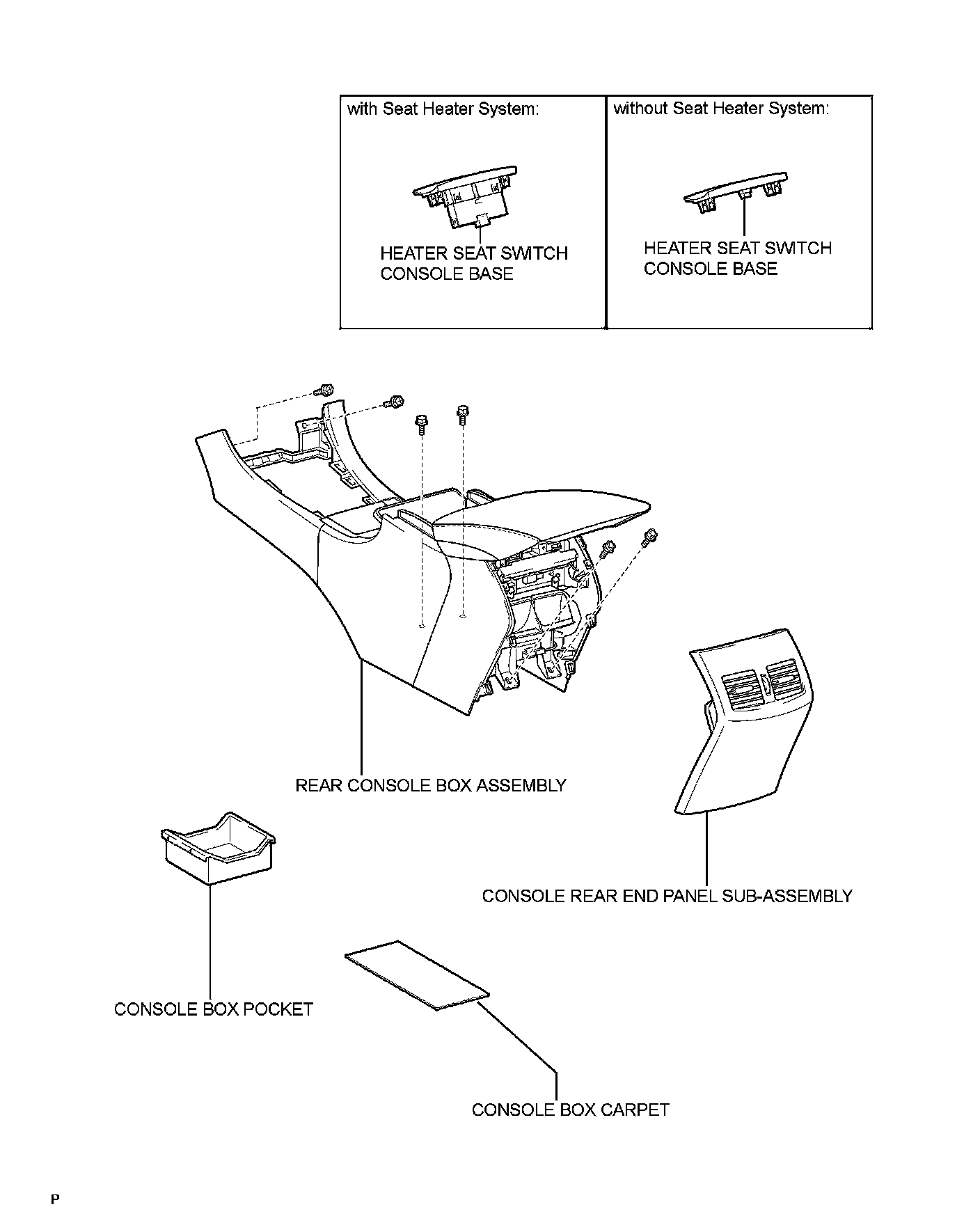 with Seat Heater System:

HEATER SEAT SWITCH CONSOLE BASE

without Seat Heater System:

HEATER SEAT SWITCH CONSOLE BASE

REAR CONSOLE BOX ASSEMBLY

CONSOLE REAR END PANEL SUB-ASSEMBLY

CONSOLE BOX POCKET

CONSOLE BOX CARPET

P