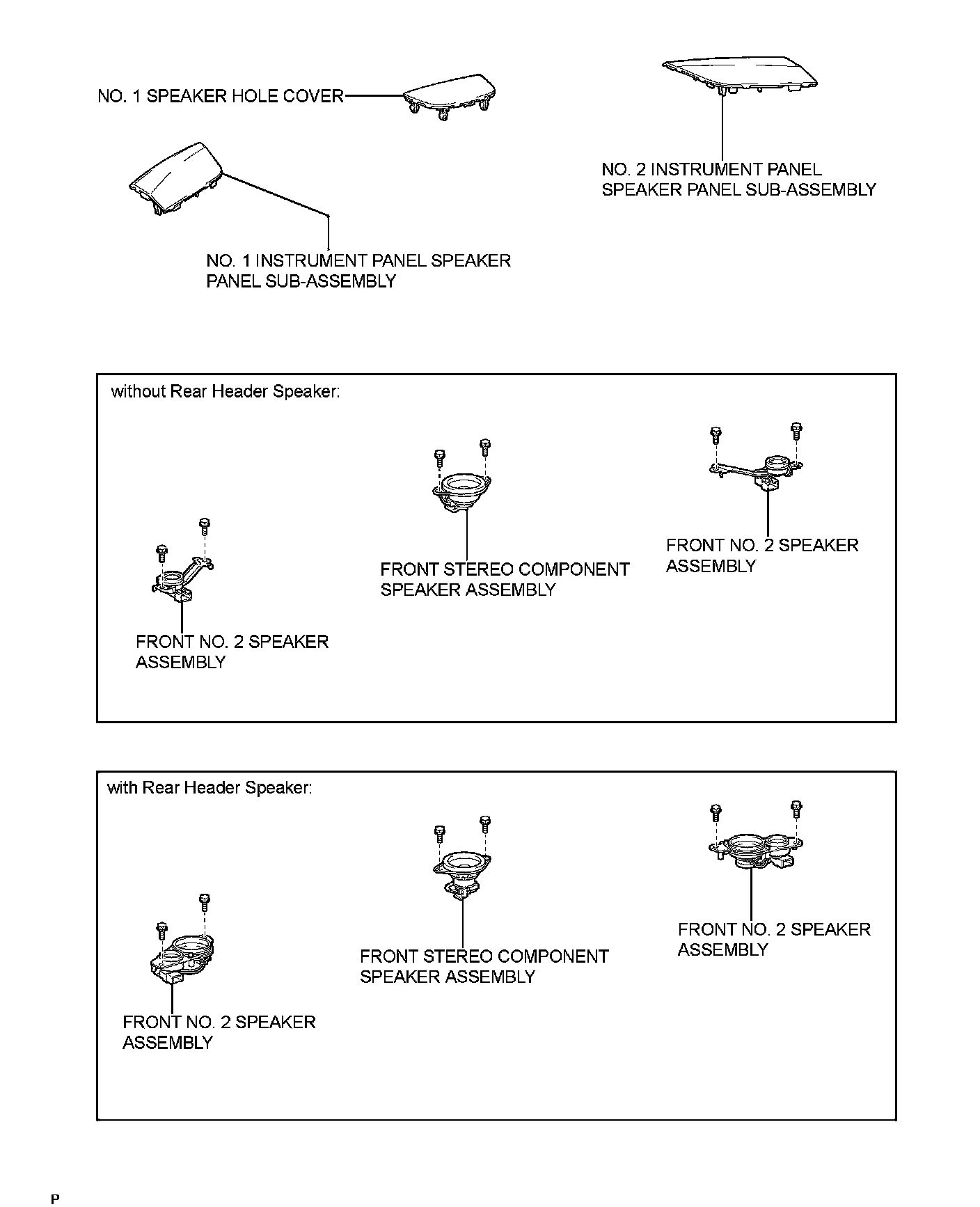 NO. 1 SPEAKER HOLE COVER

NO. 2 INSTRUMENT PANEL SPEAKER PANEL SUB-ASSEMBLY

NO. 1 INSTRUMENT PANEL SPEAKER PANEL SUB-ASSEMBLY

without Rear Header Speaker:

FRONT NO. 2 SPEAKER ASSEMBLY

FRONT STEREO COMPONENT SPEAKER ASSEMBLY

FRONT NO. 2 SPEAKER ASSEMBLY

with Rear Header Speaker:

FRONT NO. 2 SPEAKER ASSEMBLY

FRONT STEREO COMPONENT SPEAKER ASSEMBLY

FRONT NO. 2 SPEAKER ASSEMBLY

P