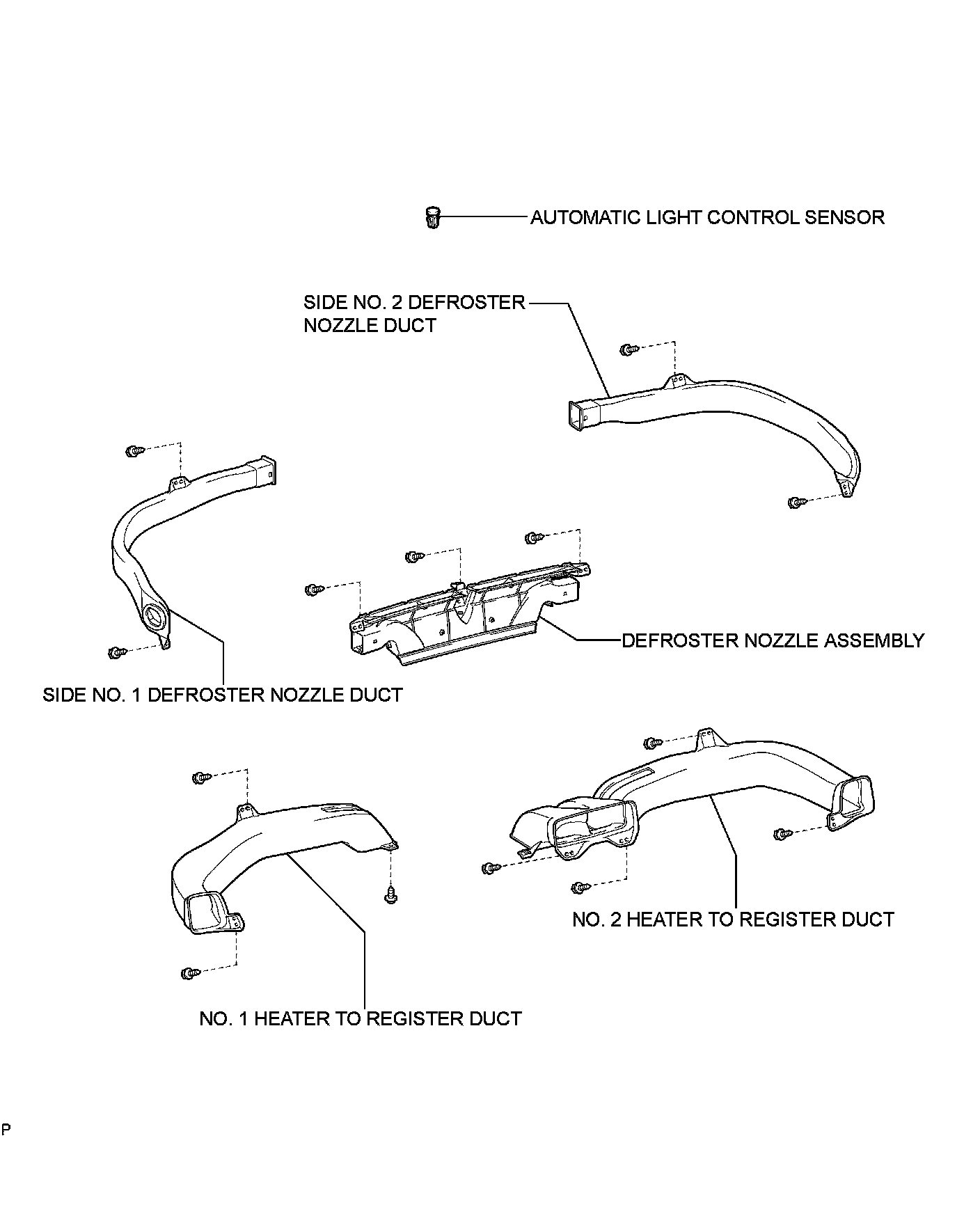 AUTOMATIC LIGHT CONTROL SENSOR

SIDE NO. 2 DEFROSTER NOZZLE DUCT

DEFROSTER NOZZLE ASSEMBLY

SIDE NO. 1 DEFROSTER NOZZLE DUCT

NO. 2 HEATER TO REGISTER DUCT

NO. 1 HEATER TO REGISTER DUCT

P