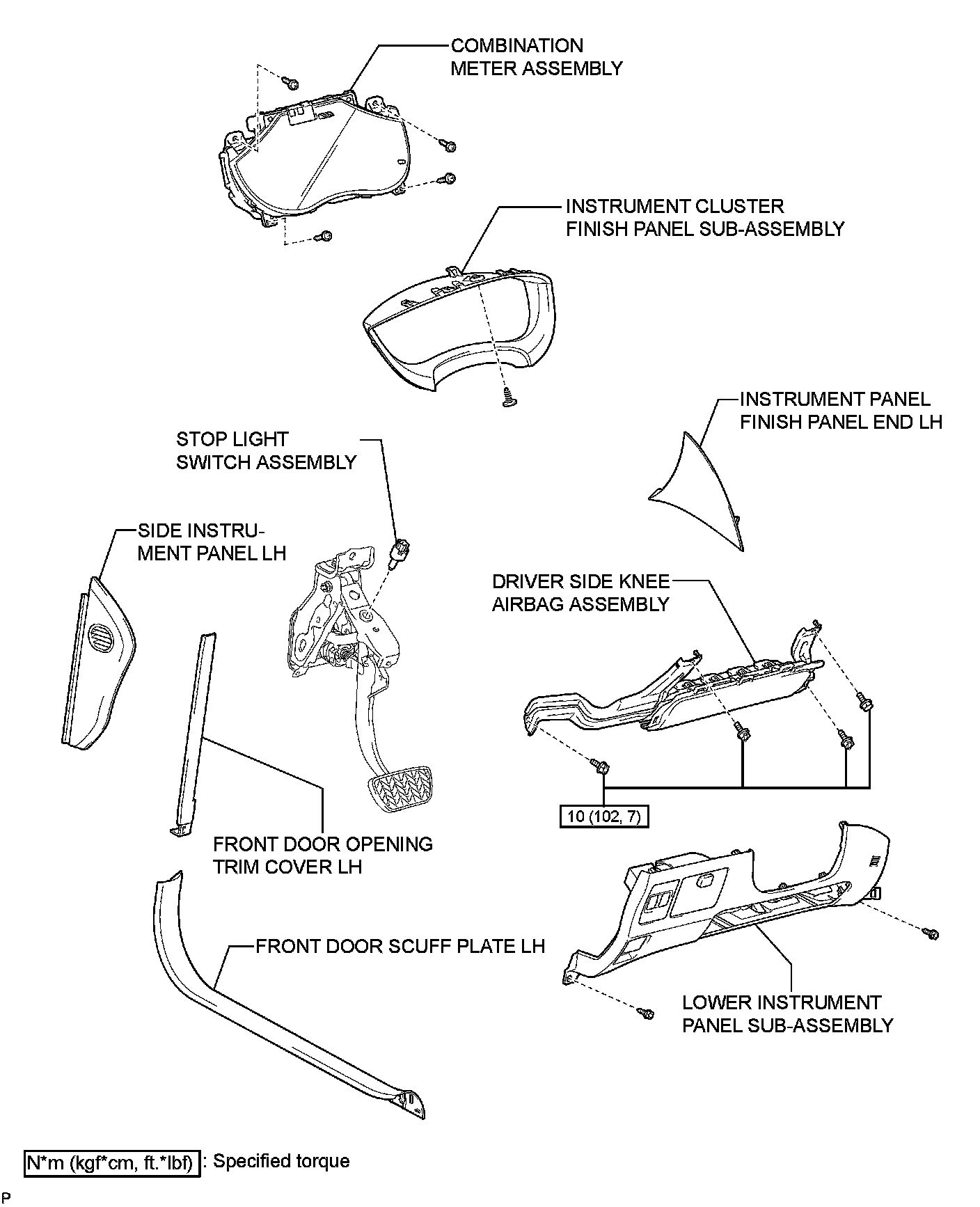 COMBINATION METER ASSEMBLY

INSTRUMENT CLUSTER FINISH PANEL SUB-ASSEMBLY

INSTRUMENT PANEL FINISH PANEL END LH

STOP LIGHT SWITCH ASSEMBLY

SIDE INSTRUMENT PANEL LH

DRIVER SIDE KNEE AIRBAG ASSEMBLY

10 (102, 7)

FRONT DOOR OPENING TRIM COVER LH

FRONT DOOR SCUFF PLATE LH

LOWER INSTRUMENT PANEL SUB-ASSEMBLY

N*m (kgf*cm, ft.*lbf) : Specified torque

P