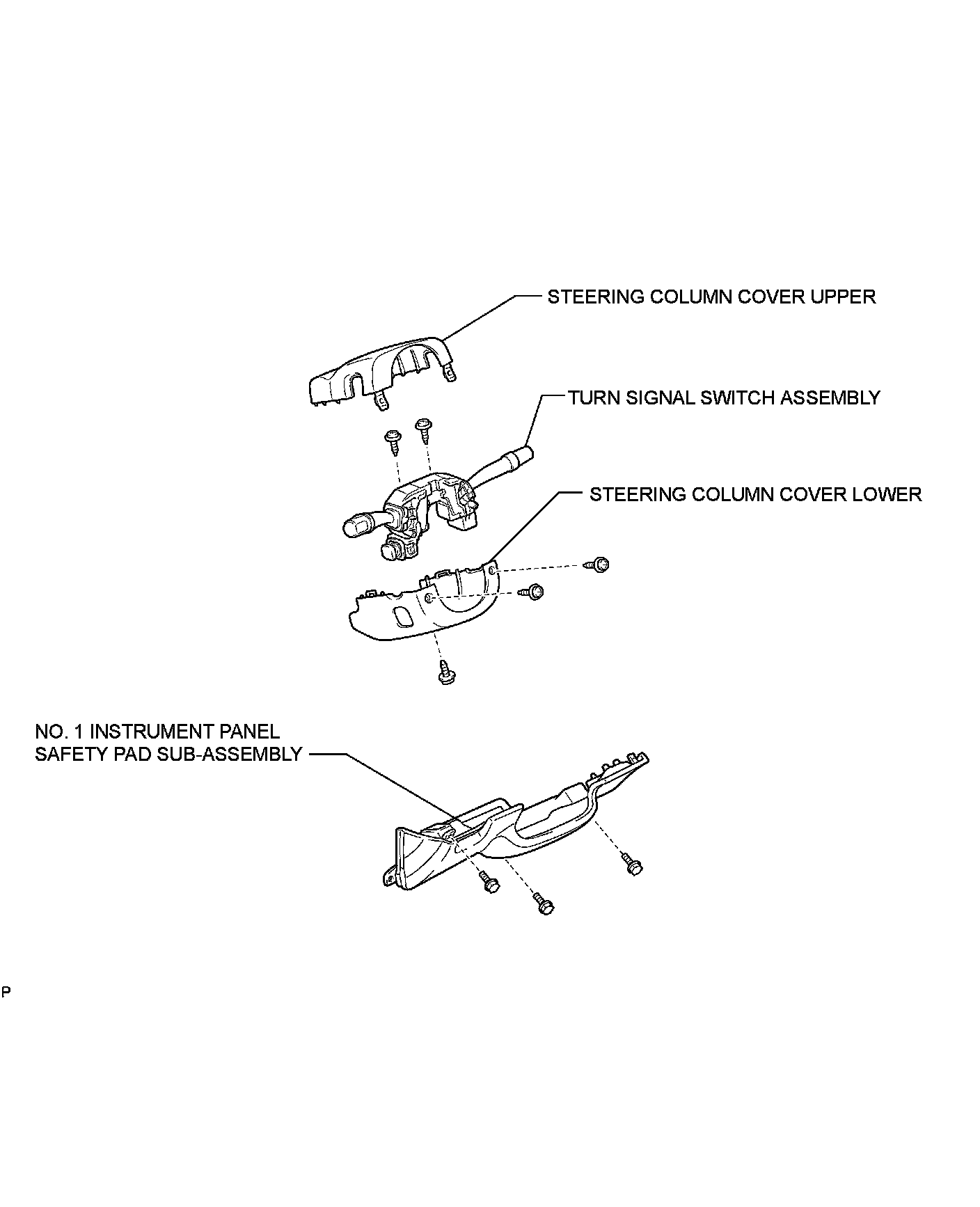 STEERING COLUMN COVER UPPER

TURN SIGNAL SWITCH ASSEMBLY

STEERING COLUMN COVER LOWER

NO. 1 INSTRUMENT PANEL SAFETY PAD SUB-ASSEMBLY

P