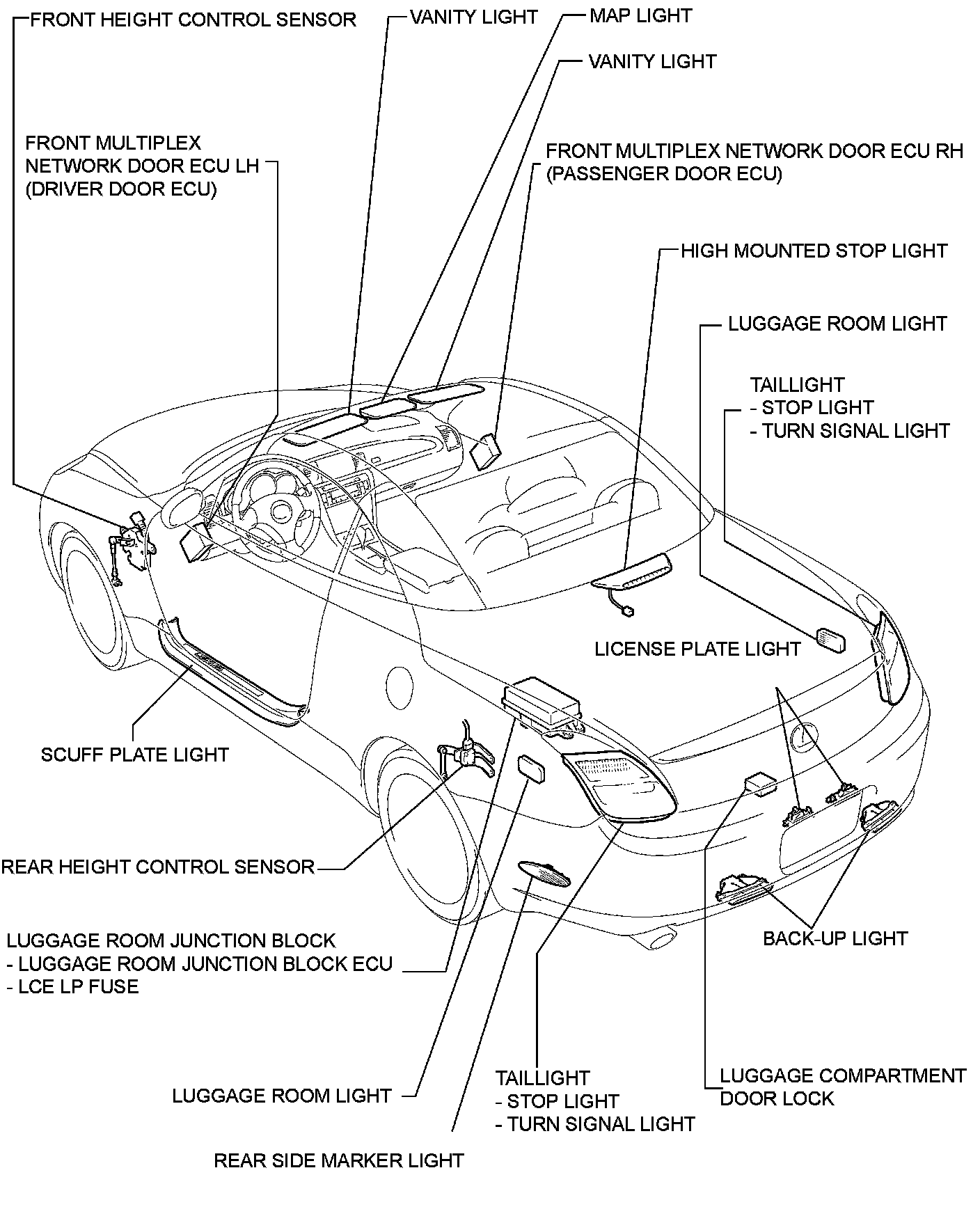 FRONT HEIGHT CONTROL SENSOR

VANITY LIGHT

MAP LIGHT

VANITY LIGHT

FRONT MULTIPLEX NETWORK DOOR ECU LH (DRIVER DOOR ECU)

FRONT MULTIPLEX NETWORK DOOR ECU RH (PASSENGER DOOR ECU)

HIGH MOUNTED STOP LIGHT

LUGGAGE ROOM LIGHT

TAILLIGHT
- STOP LIGHT
- TURN SIGNAL LIGHT

LICENSE PLATE LIGHT

SCUFF PLATE LIGHT

REAR HEIGHT CONTROL SENSOR

LUGGAGE ROOM JUNCTION BLOCK
- LUGGAGE ROOM JUNCTION BLOCK ECU
- LCE LP FUSE

BACK-UP LIGHT

LUGGAGE ROOM LIGHT

TAILLIGHT
- STOP LIGHT
- TURN SIGNAL LIGHT

LUGGAGE COMPARTMENT DOOR LOCK

REAR SIDE MARKER LIGHT