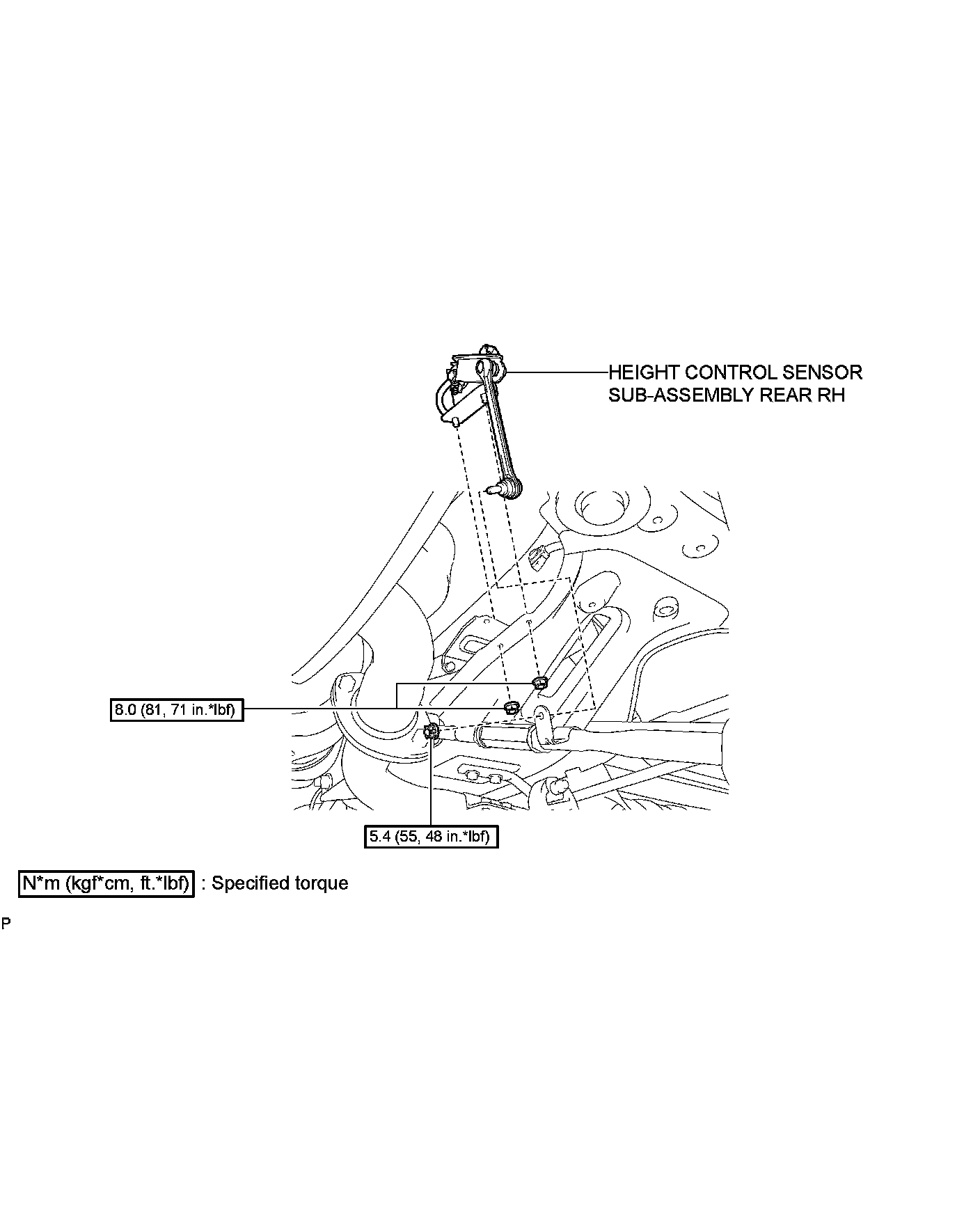 HEIGHT CONTROL SENSOR SUB-ASSEMBLY REAR RH

8.0 (81, 71 in.*lbf)

5.4 (55, 48 in.*lbf)

N*m (kgf*cm, ft.*lbf) : Specified torque

P