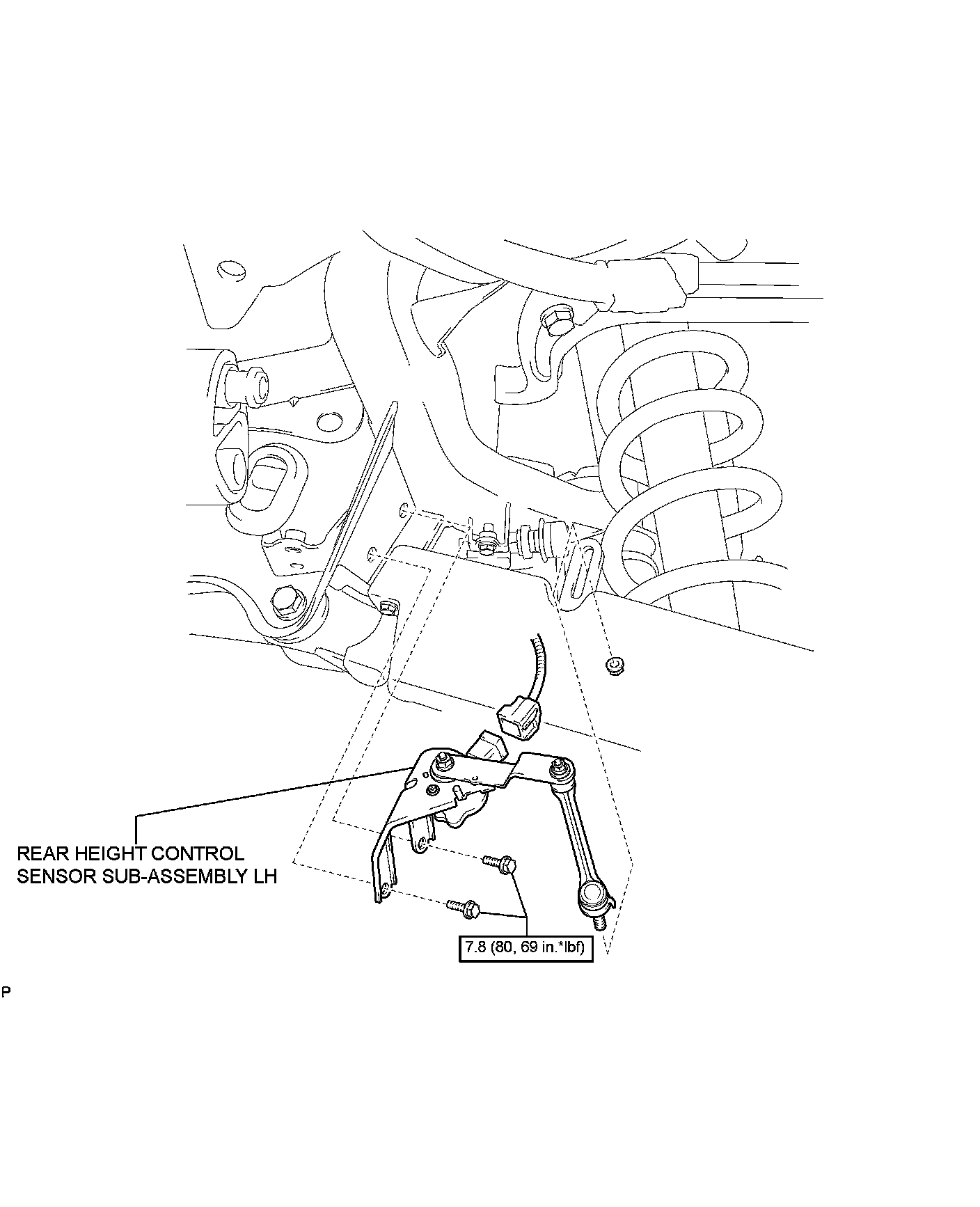 REAR HEIGHT CONTROL SENSOR SUB-ASSEMBLY LH

7.8 (80, 69 in.*lbf)

P