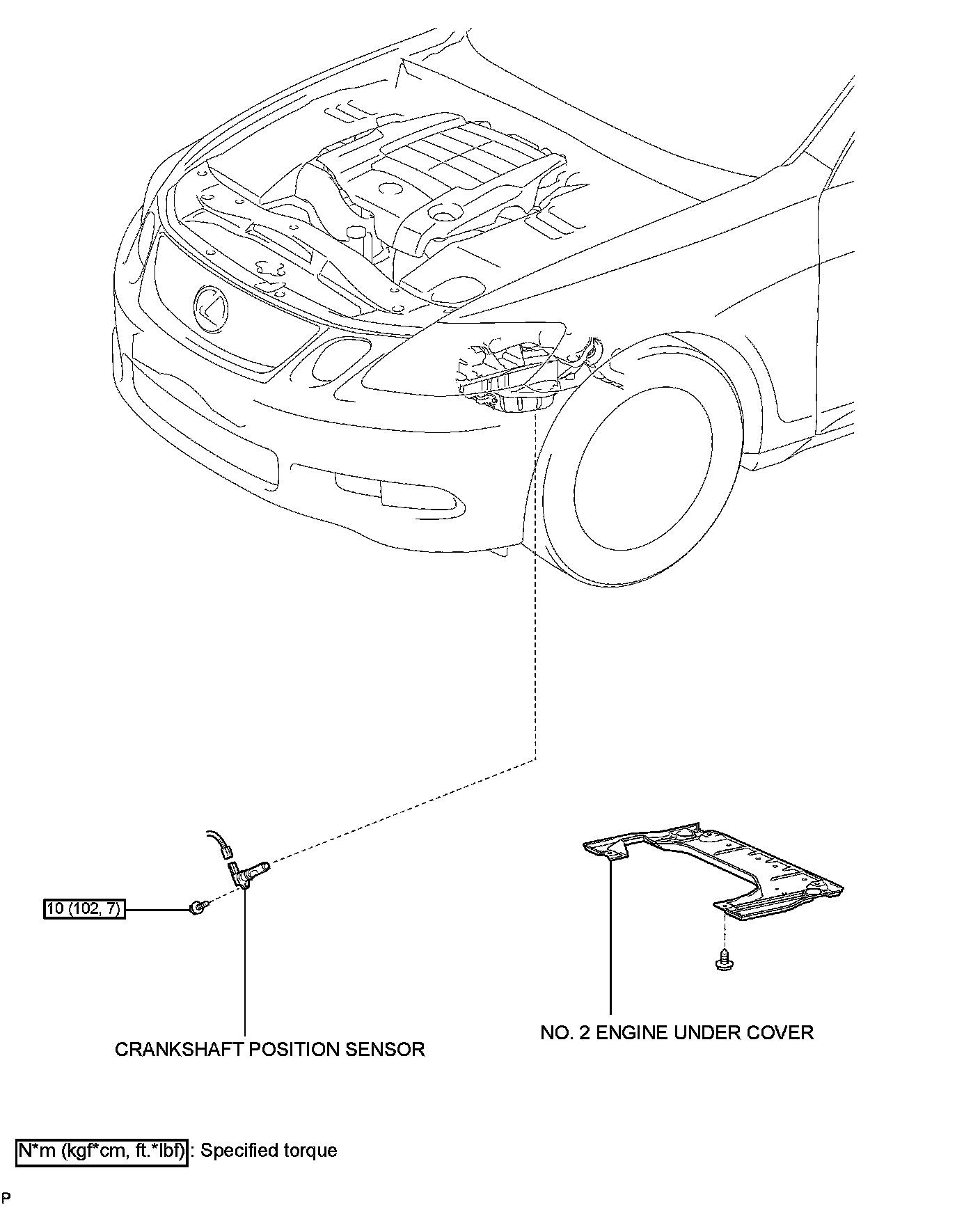 10 (102, 7)

CRANKSHAFT POSITION SENSOR

NO. 2 ENGINE UNDER COVER

N*m (kgf*cm, ft.*lbf) : Specified torque

P