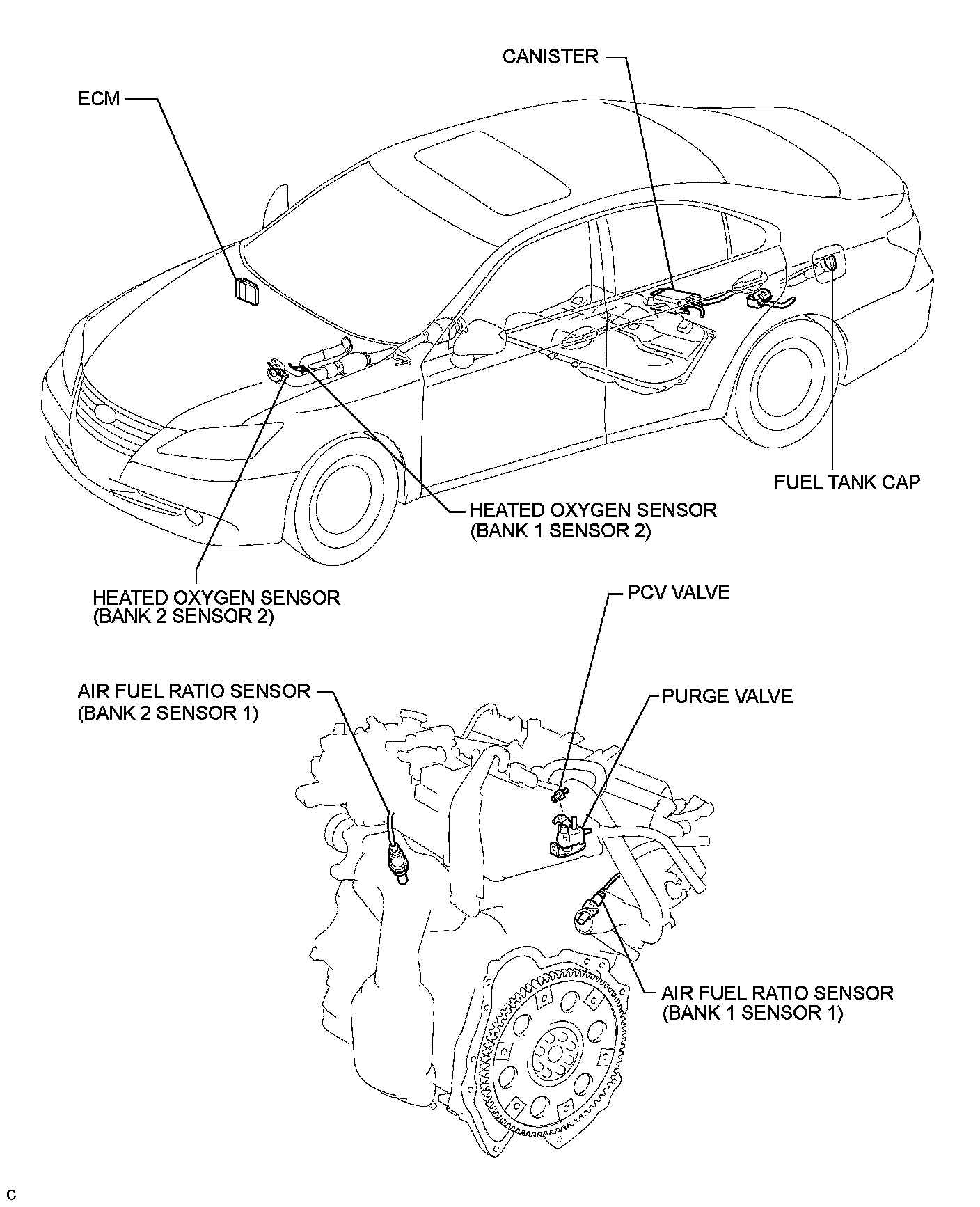 CANISTER

ECM

FUEL TANK CAP

HEATED OXYGEN SENSOR (BANK 1 SENSOR 2)

HEATED OXYGEN SENSOR (BANK 2 SENSOR 2)

PCV VALVE

AIR FUEL RATIO SENSOR (BANK 2 SENSOR 1)

PURGE VALVE

AIR FUEL RATIO SENSOR (BANK 1 SENSOR 1)

C