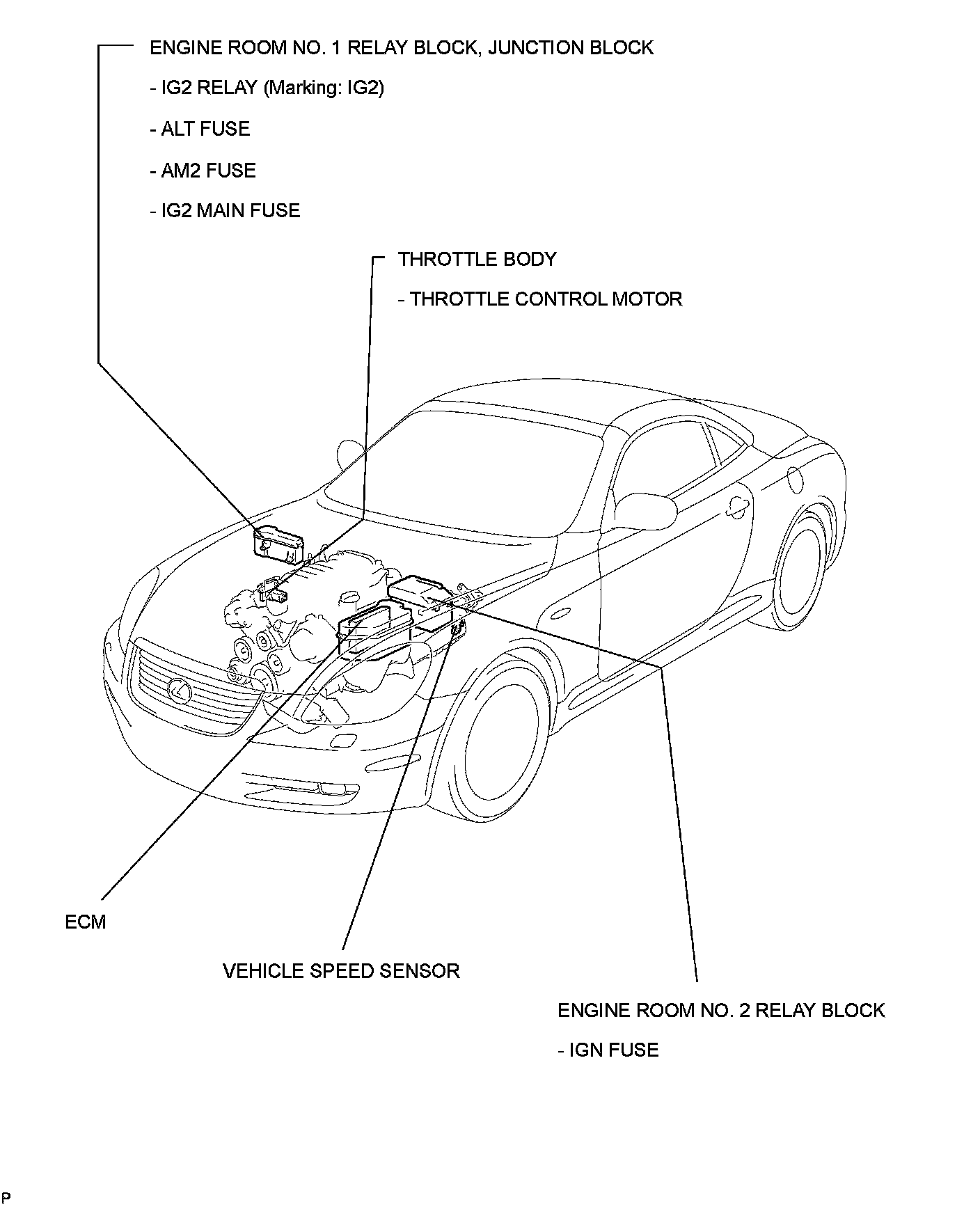 ENGINE ROOM NO. 1 RELAY BLOCK, JUNCTION BLOCK

- IG2 RELAY (Marking: IG2)

- ALT FUSE

- AM2 FUSE

- IG2 MAIN FUSE

THROTTLE BODY

- THROTTLE CONTROL MOTOR

ECM

VEHICLE SPEED SENSOR

ENGINE ROOM NO. 2 RELAY BLOCK

- IGN FUSE

P