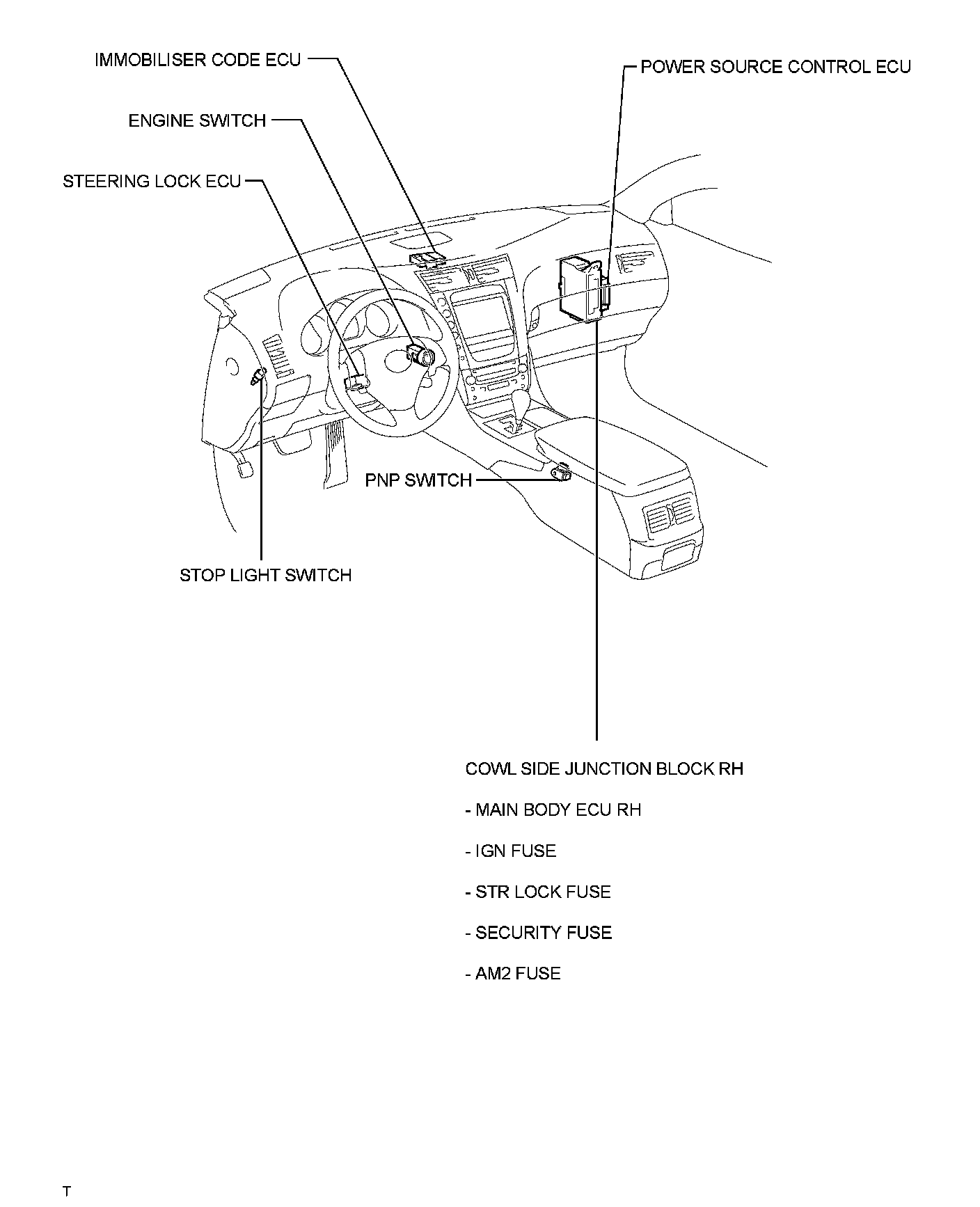 IMMOBILISER CODE ECU

POWER SOURCE CONTROL ECU

ENGINE SWITCH

STEERING LOCK ECU

PNP SWITCH

STOP LIGHT SWITCH

COWL SIDE JUNCTION BLOCK RH

- MAIN BODY ECU RH

- IGN FUSE

- STR LOCK FUSE

- SECURITY FUSE

- AM2 FUSE

T