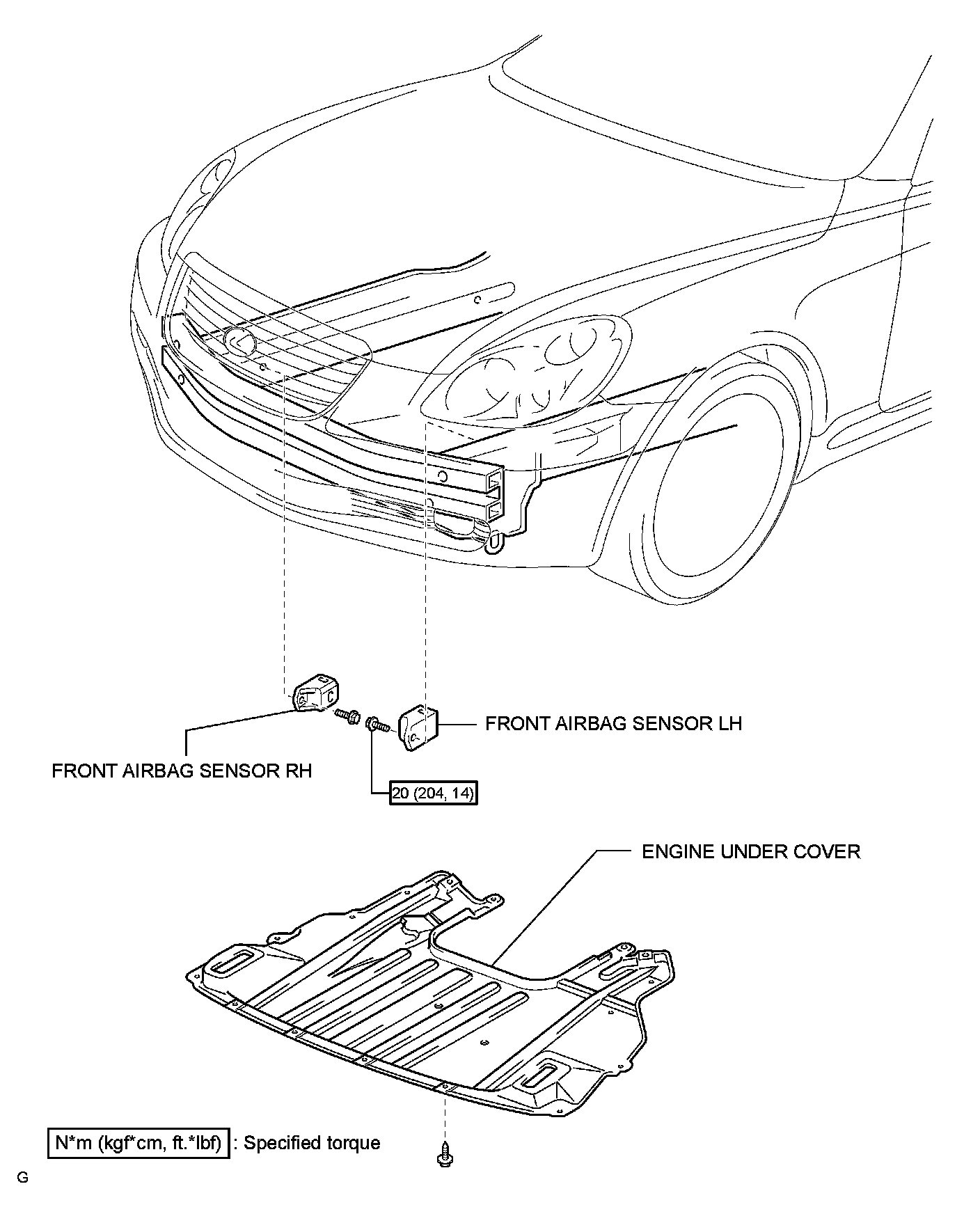 FRONT AIRBAG SENSOR LH

FRONT AIRBAG SENSOR RH

20 (204, 14)

ENGINE UNDER COVER

N*m (kgf*cm, ft.*lbf) : Specified torque

G