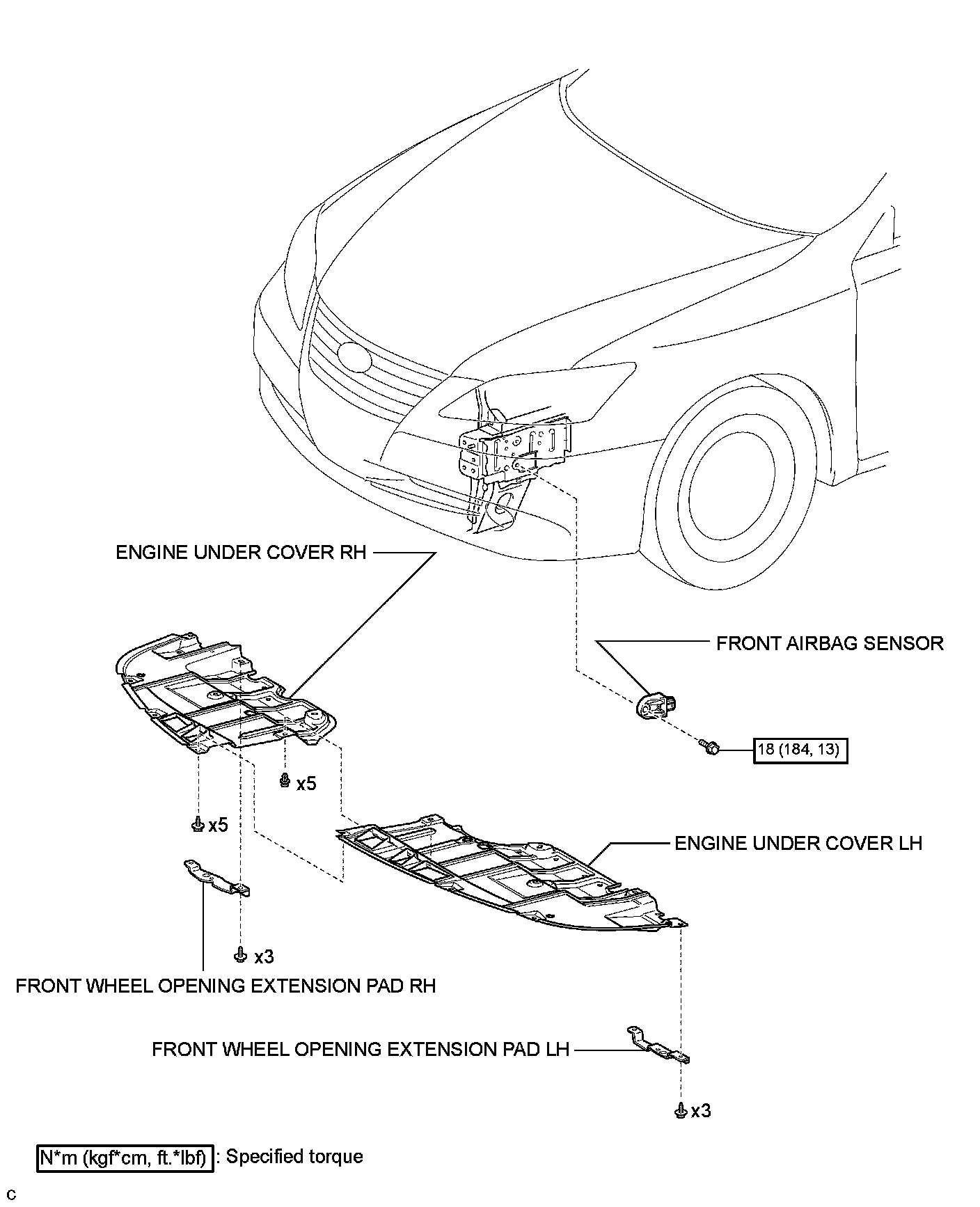 ENGINE UNDER COVER RH

FRONT AIRBAG SENSOR

18 (184, 13)

x5

x5

ENGINE UNDER COVER LH

x3

FRONT WHEEL OPENING EXTENSION PAD RH

FRONT WHEEL OPENING EXTENSION PAD LH

x3

N*m (kgf*cm, ft.*lbf) : Specified torque

C