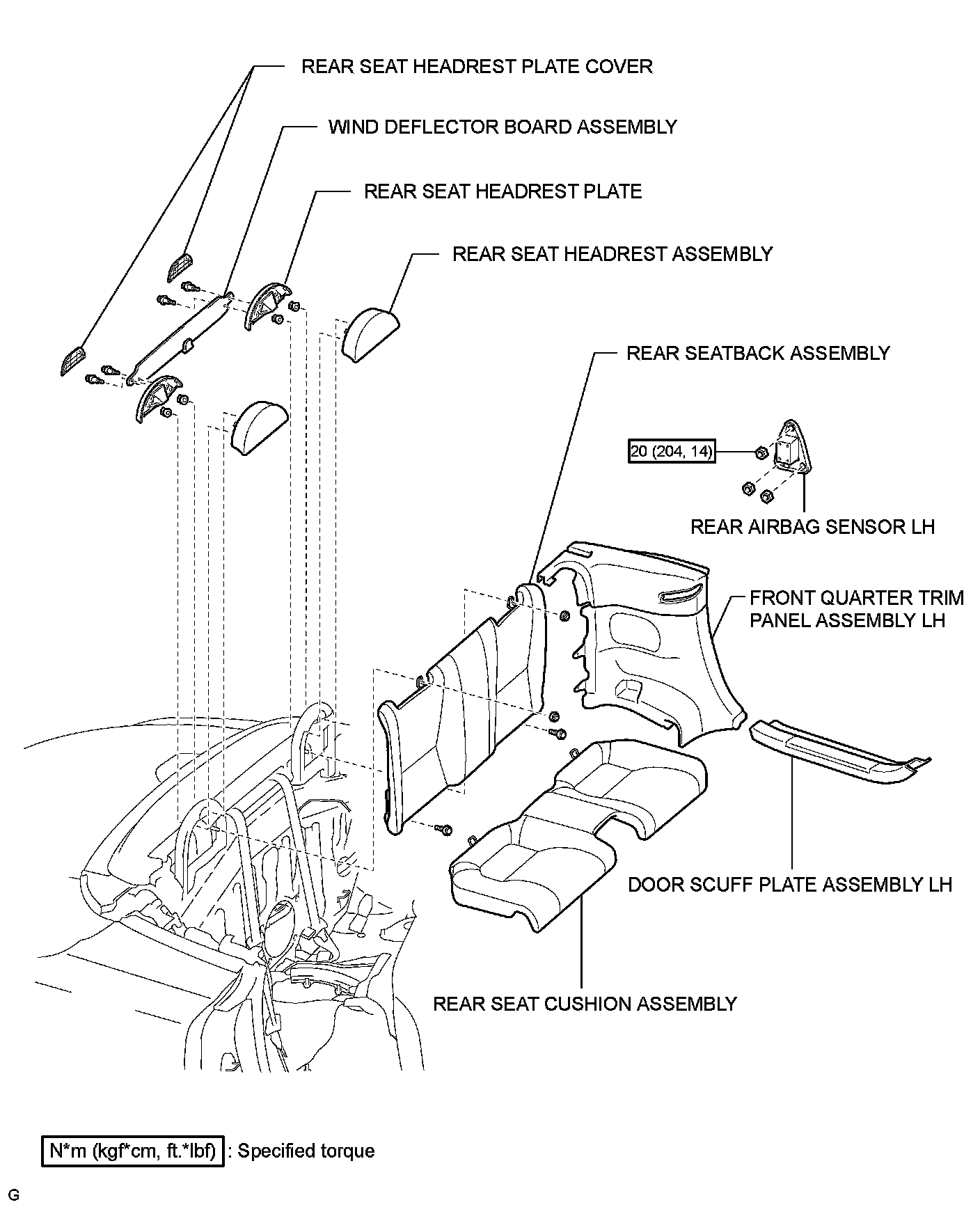 REAR SEAT HEADREST PLATE COVER

WIND DEFLECTOR BOARD ASSEMBLY

REAR SEAT HEADREST PLATE

REAR SEAT HEADREST ASSEMBLY

REAR SEATBACK ASSEMBLY

20 (204, 14)

REAR AIRBAG SENSOR LH

FRONT QUARTER TRIM PANEL ASSEMBLY LH

DOOR SCUFF PLATE ASSEMBLY LH

REAR SEAT CUSHION ASSEMBLY

N*m (kgf*cm, ft.*lbf) : Specified torque

G