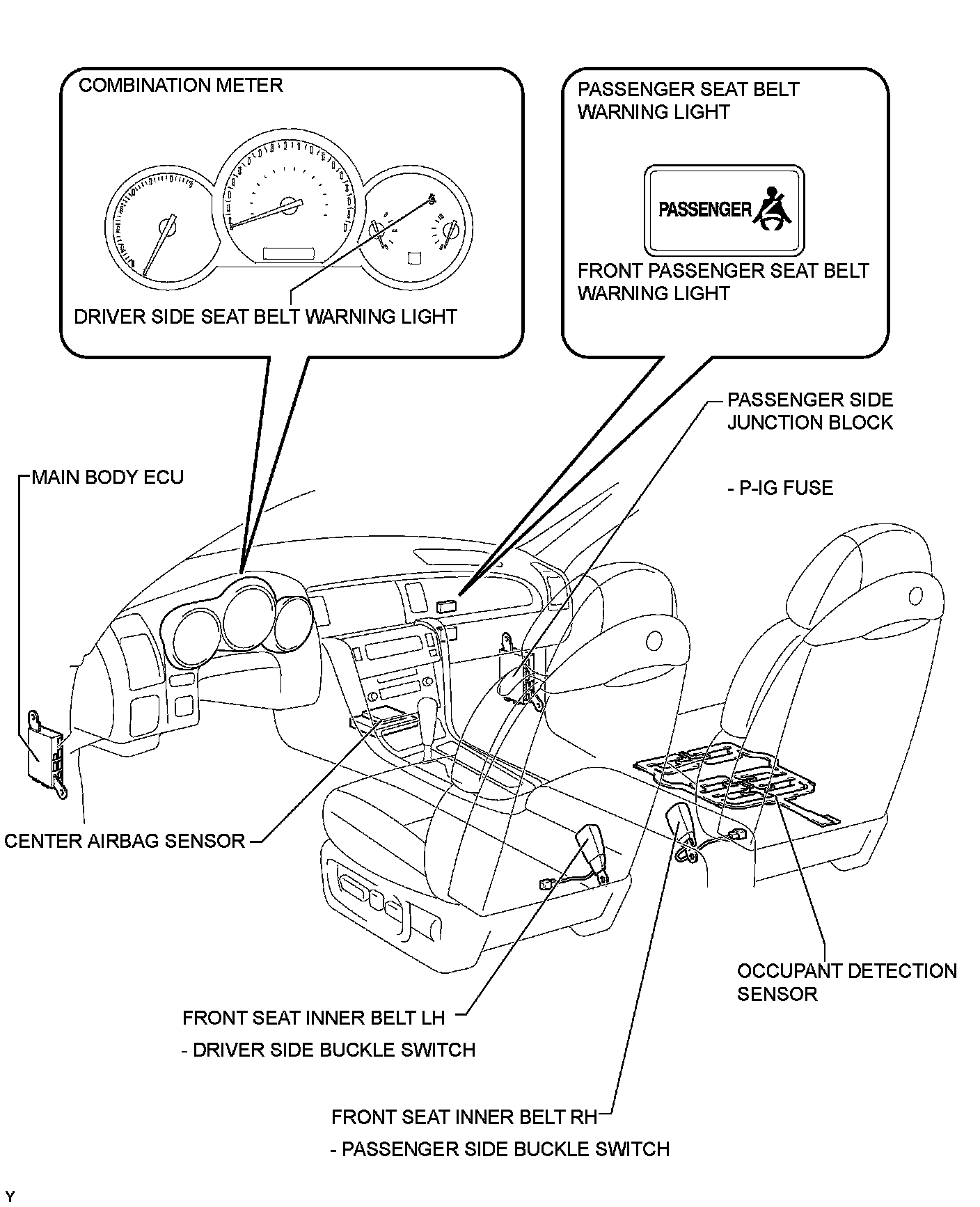 COMBINATION METER

DRIVER SIDE SEAT BELT WARNING LIGHT

PASSENGER SEAT BELT WARNING LIGHT

PASSENGER

FRONT PASSENGER SEAT BELT WARNING LIGHT

PASSENGER SIDE JUNCTION BLOCK

- P-IG FUSE

MAIN BODY ECU

CENTER AIRBAG SENSOR

OCCUPANT DETECTION SENSOR

FRONT SEAT INNER BELT LH

- DRIVER SIDE BUCKLE SWITCH

FRONT SEAT INNER BELT RH

- PASSENGER SIDE BUCKLE SWITCH

Y