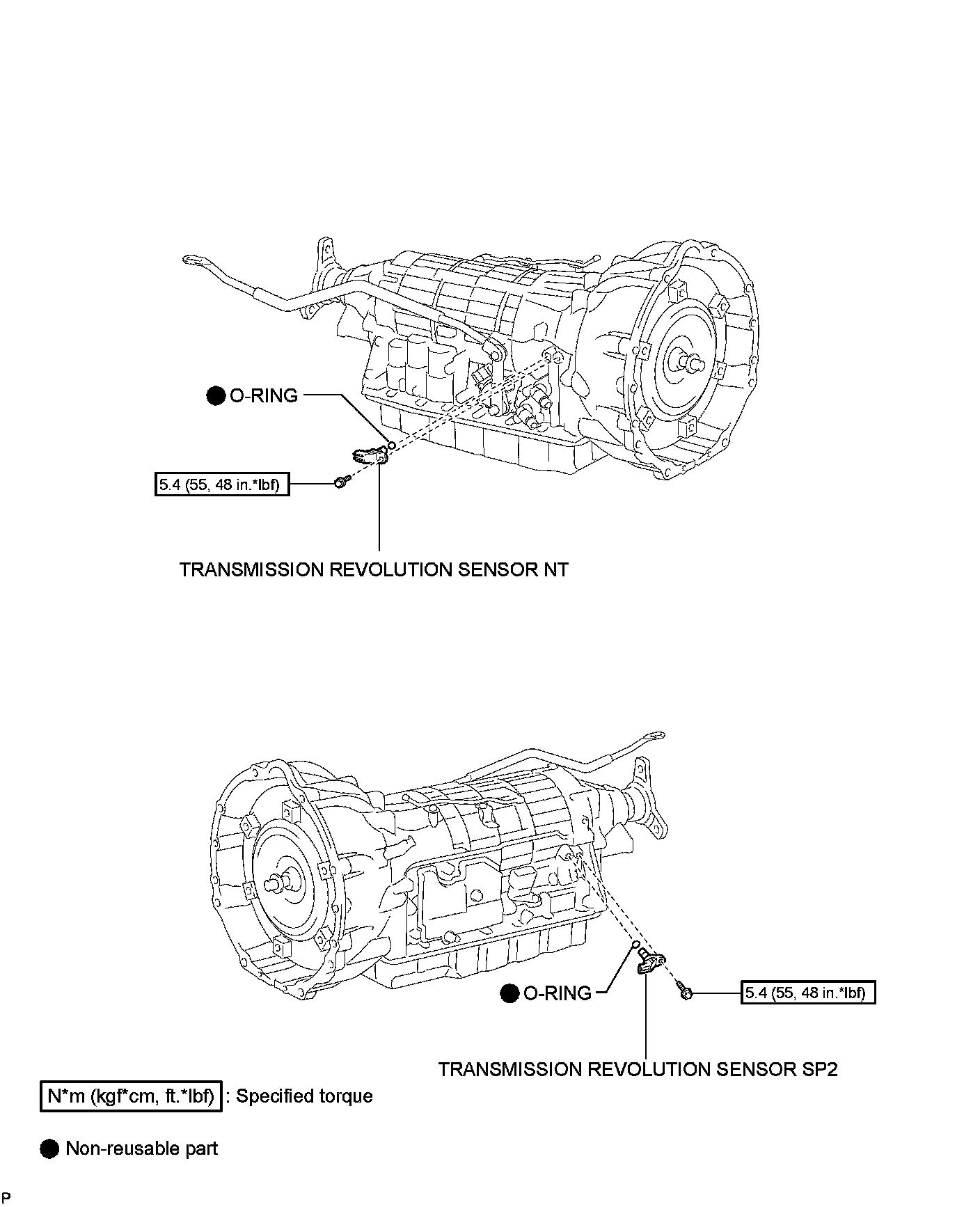 ● O-RING

5.4 (55, 48 in.*lbf)

TRANSMISSION REVOLUTION SENSOR NT

● O-RING

5.4 (55, 48 in.*lbf)

TRANSMISSION REVOLUTION SENSOR SP2

N*m (kgf*cm, ft.*lbf) : Specified torque

● Non-reusable part

P