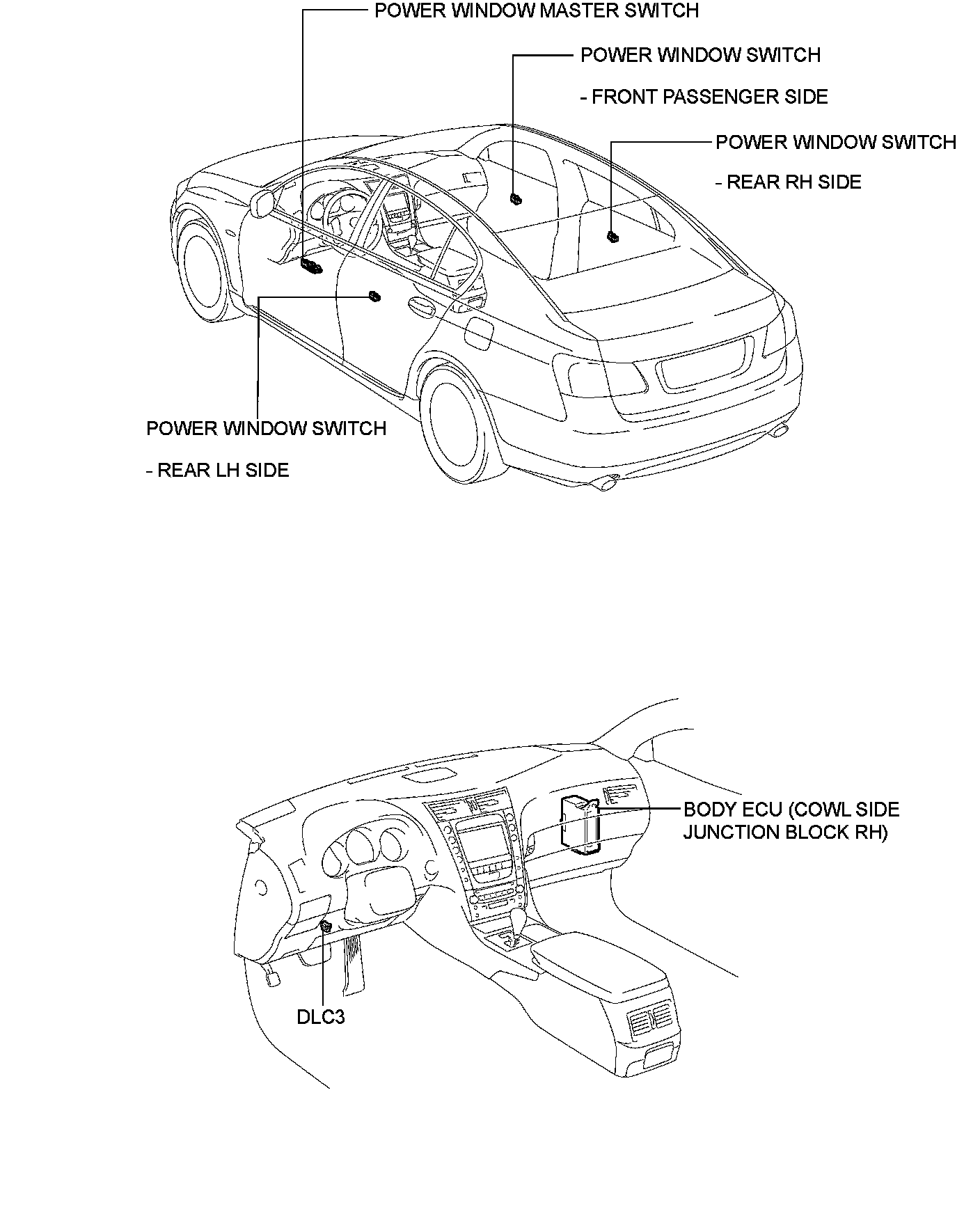 POWER WINDOW MASTER SWITCH

POWER WINDOW SWITCH

- FRONT PASSENGER SIDE

POWER WINDOW SWITCH

- REAR RH SIDE

POWER WINDOW SWITCH

- REAR LH SIDE

BODY ECU (COWL SIDE JUNCTION BLOCK RH)

DLC3