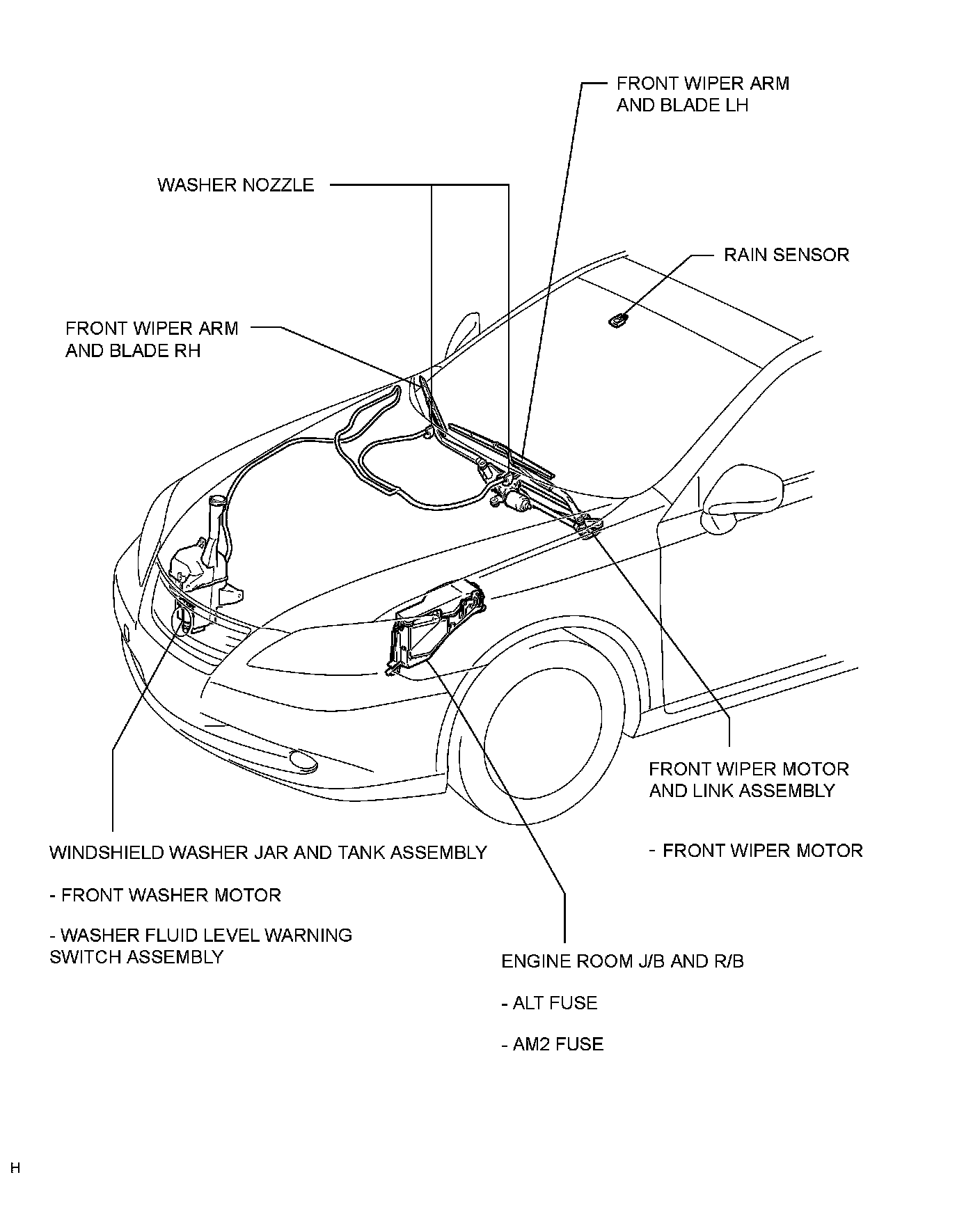 FRONT WIPER ARM AND BLADE LH

WASHER NOZZLE

RAIN SENSOR

FRONT WIPER ARM AND BLADE RH

FRONT WIPER MOTOR AND LINK ASSEMBLY

- FRONT WIPER MOTOR

WINDSHIELD WASHER JAR AND TANK ASSEMBLY

- FRONT WASHER MOTOR

- WASHER FLUID LEVEL WARNING SWITCH ASSEMBLY

ENGINE ROOM J/B AND R/B

- ALT FUSE

- AM2 FUSE

H