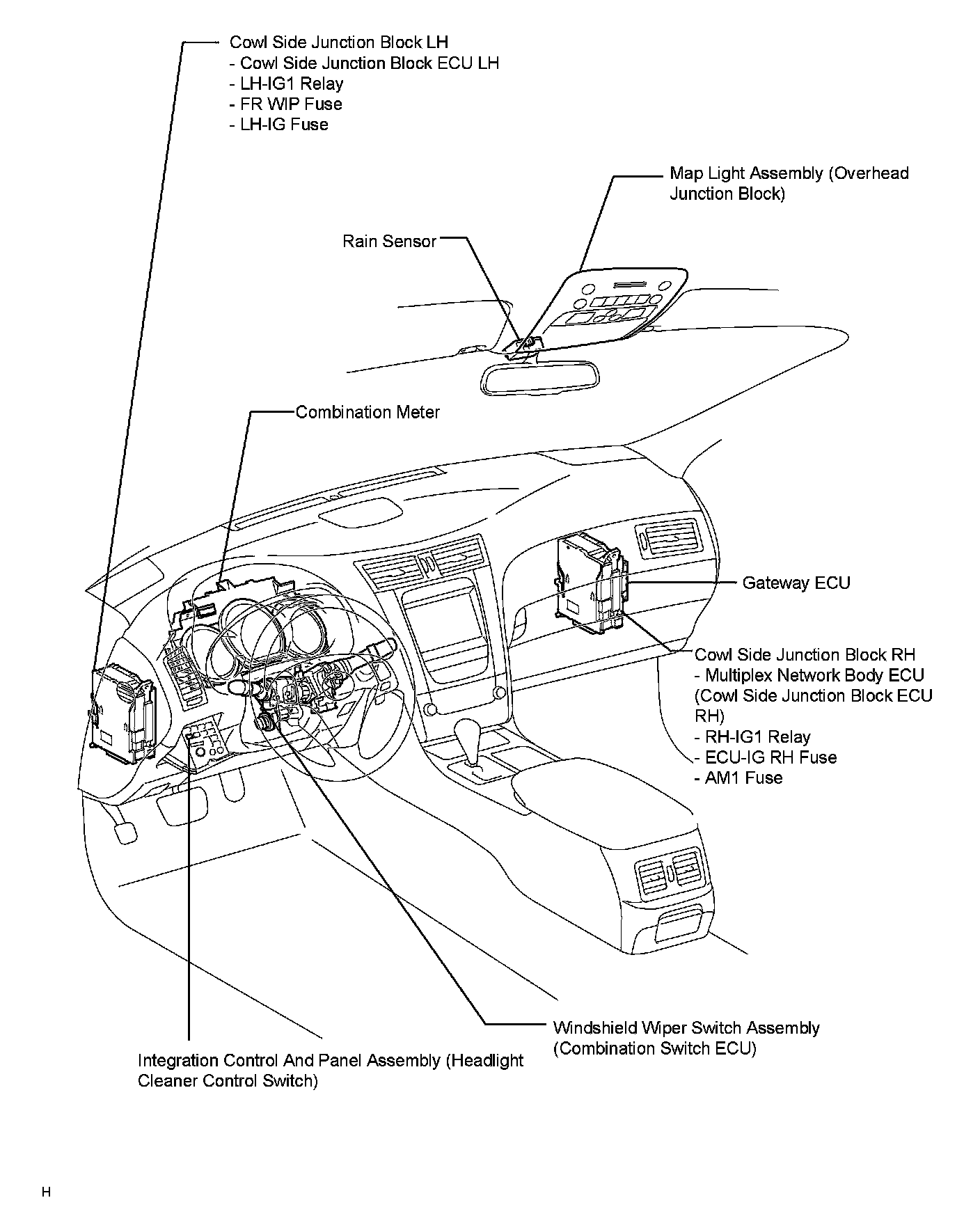 Cowl Side Junction Block LH
- Cowl Side Junction Block ECU LH
- LH-IG1 Relay
- FR WIP Fuse
- LH-IG Fuse

Map Light Assembly (Overhead Junction Block)

Rain Sensor

Combination Meter

Gateway ECU

Cowl Side Junction Block RH
- Multiplex Network Body ECU (Cowl Side Junction Block ECU RH)
- RH-IG1 Relay
- ECU-IG RH Fuse
- AM1 Fuse

Windshield Wiper Switch Assembly (Combination Switch ECU)

Integration Control And Panel Assembly (Headlight Cleaner Control Switch)

H