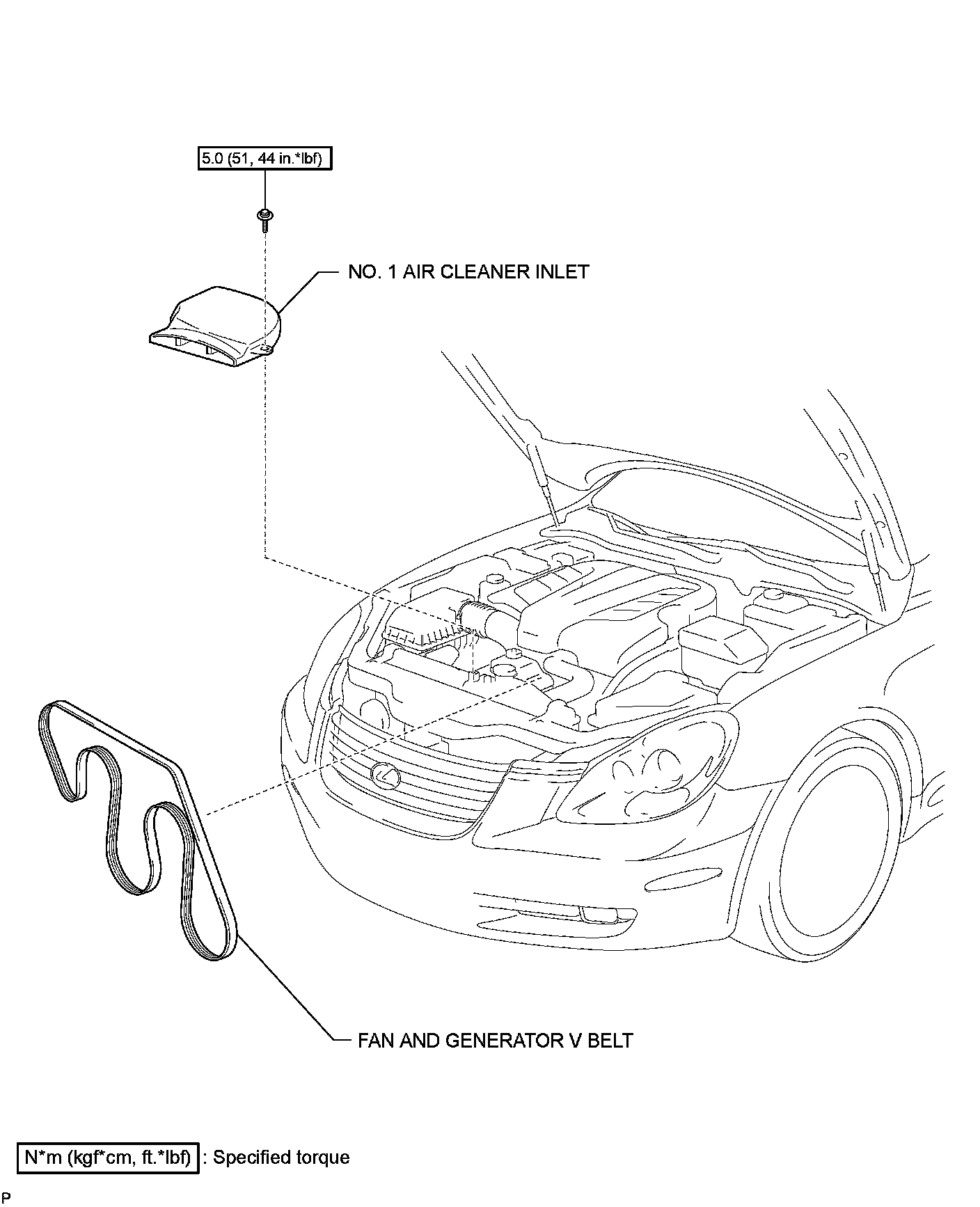 5.0 (51, 44 in.*lbf)

NO. 1 AIR CLEANER INLET

FAN AND GENERATOR V BELT

N*m (kgf*cm, ft.*lbf) : Specified torque

P