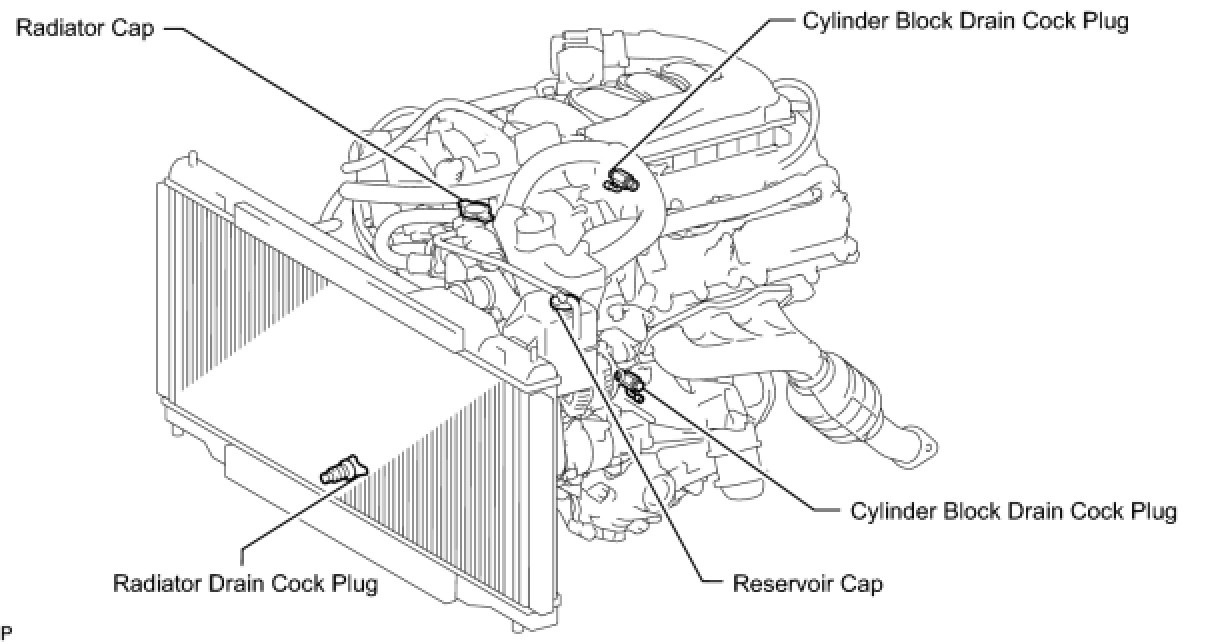 Radiator Cap

Cylinder Block Drain Cock Plug

Cylinder Block Drain Cock Plug

Radiator Drain Cock Plug

Reservoir Cap

P