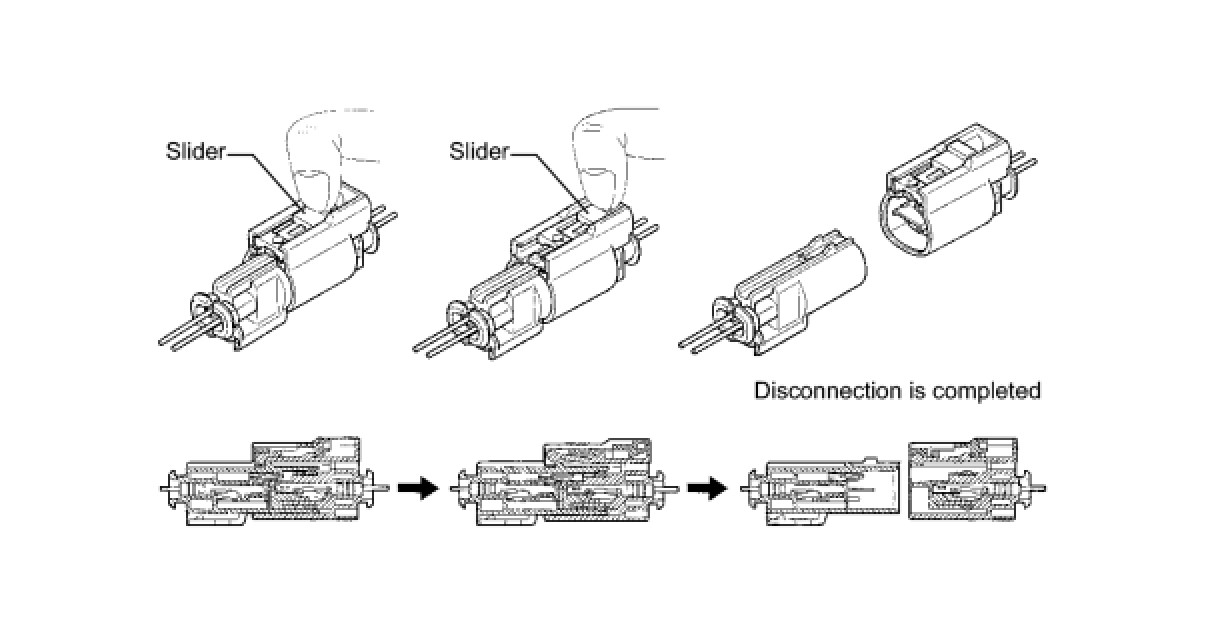 Slider

Slider

Disconnection is completed