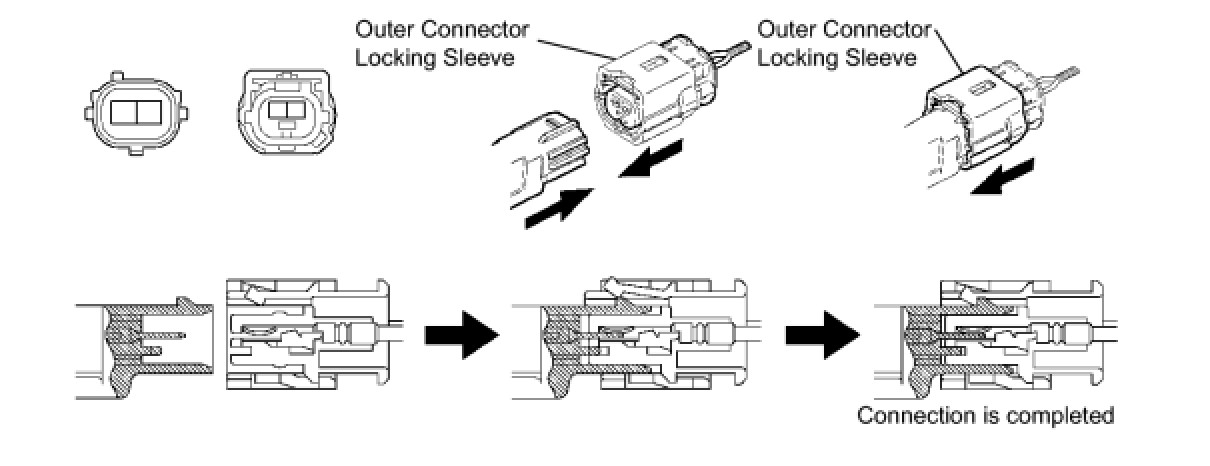 Outer Connector Locking Sleeve

Outer Connector Locking Sleeve

Connection is completed