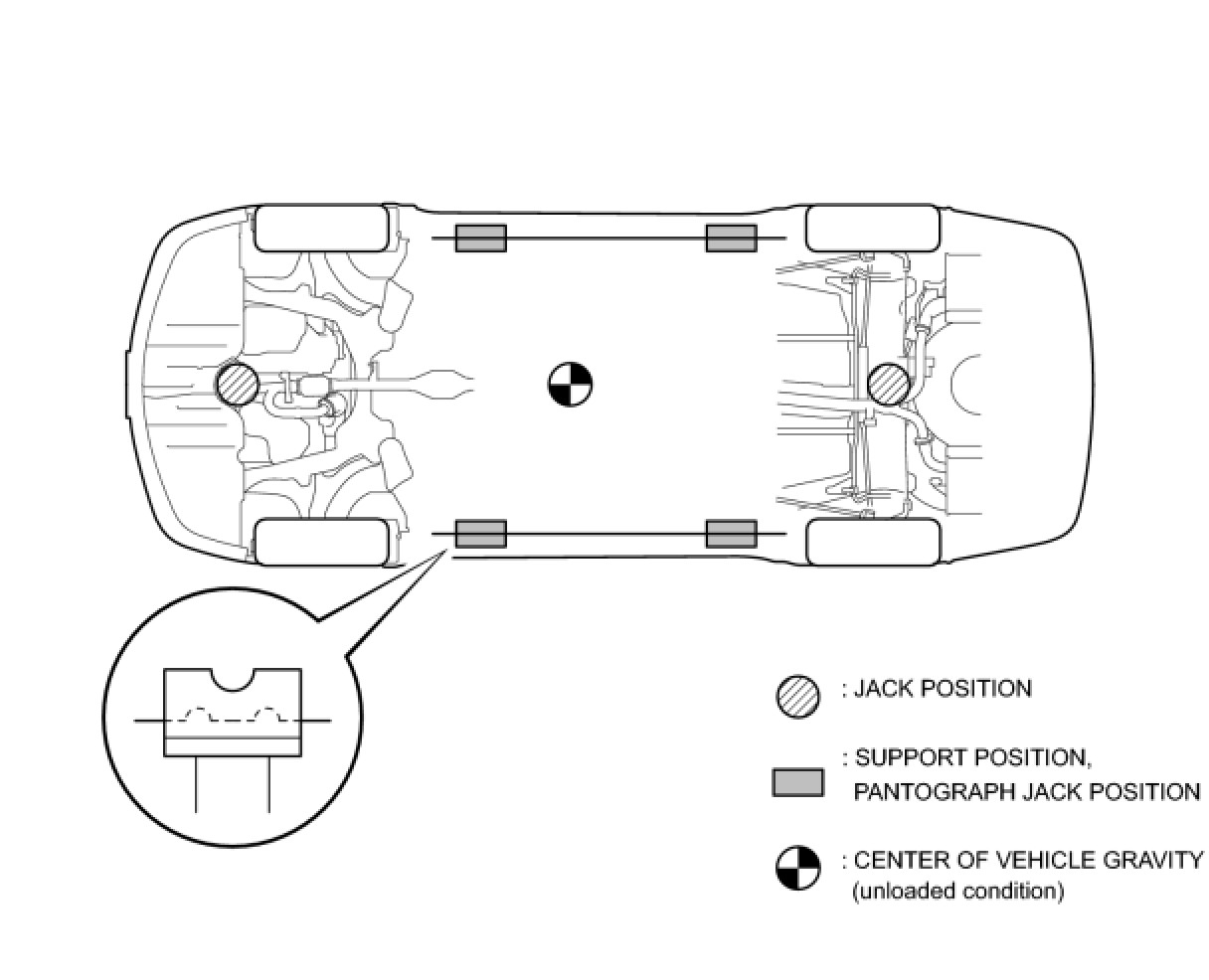 : JACK POSITION

: SUPPORT POSITION, PANTOGRAPH JACK POSITION

: CENTER OF VEHICLE GRAVITY (unloaded condition)