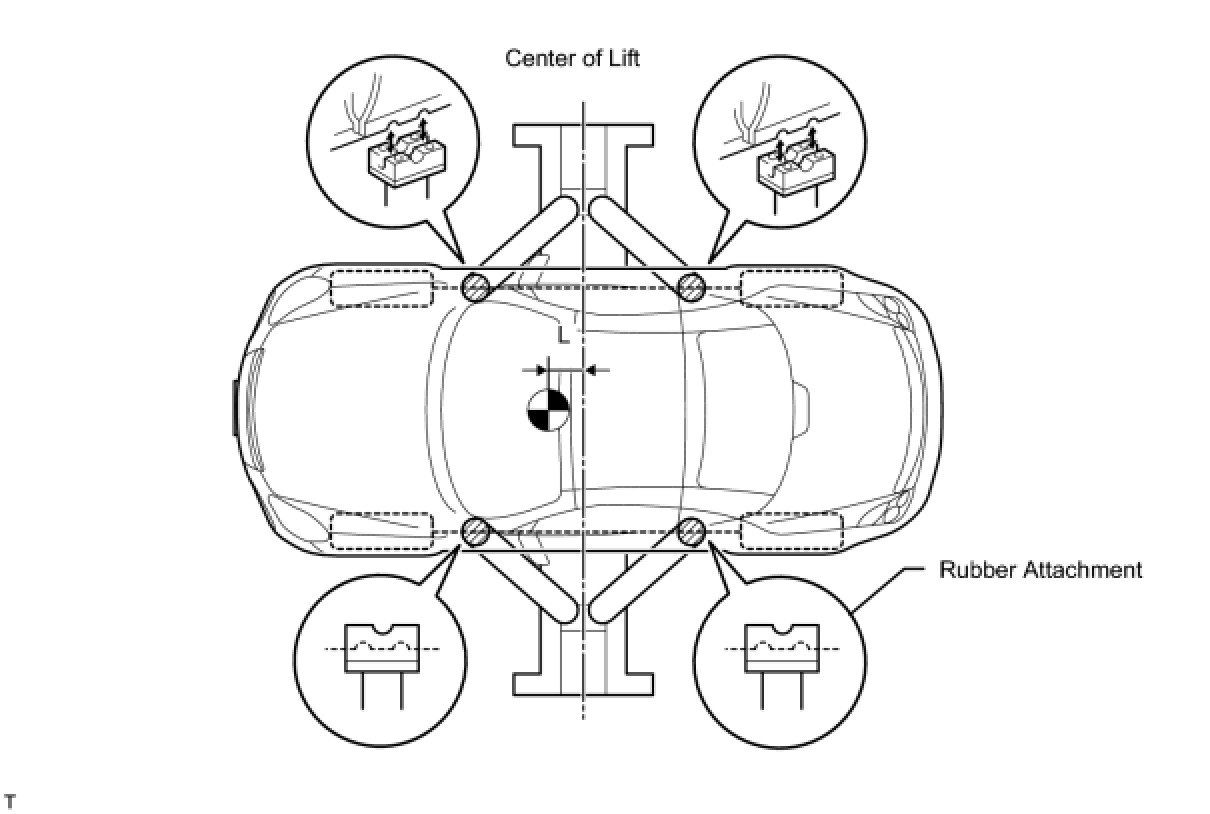 Center of Lift

L

Rubber Attachment

T