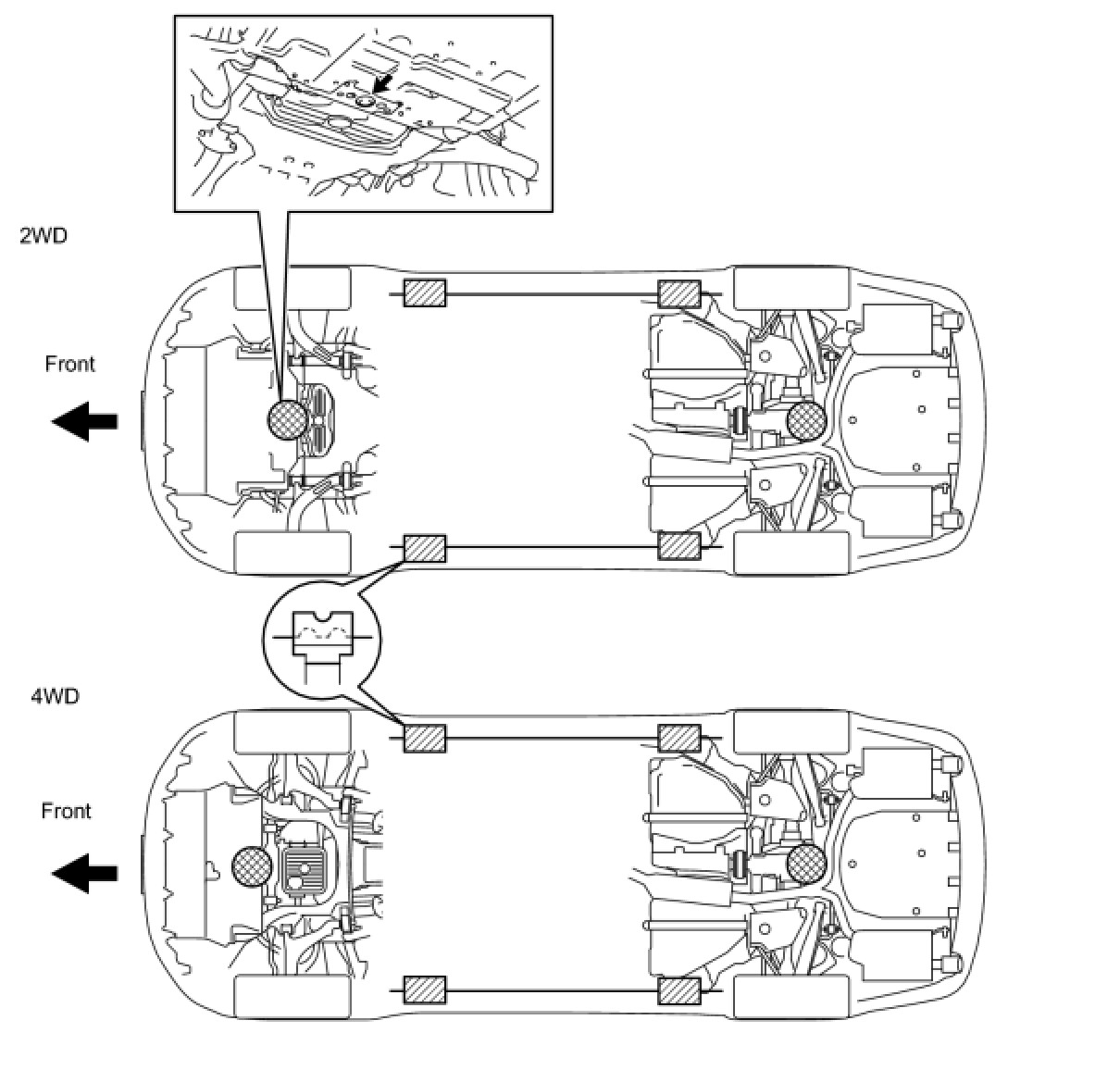 2WD

Front

4WD

Front