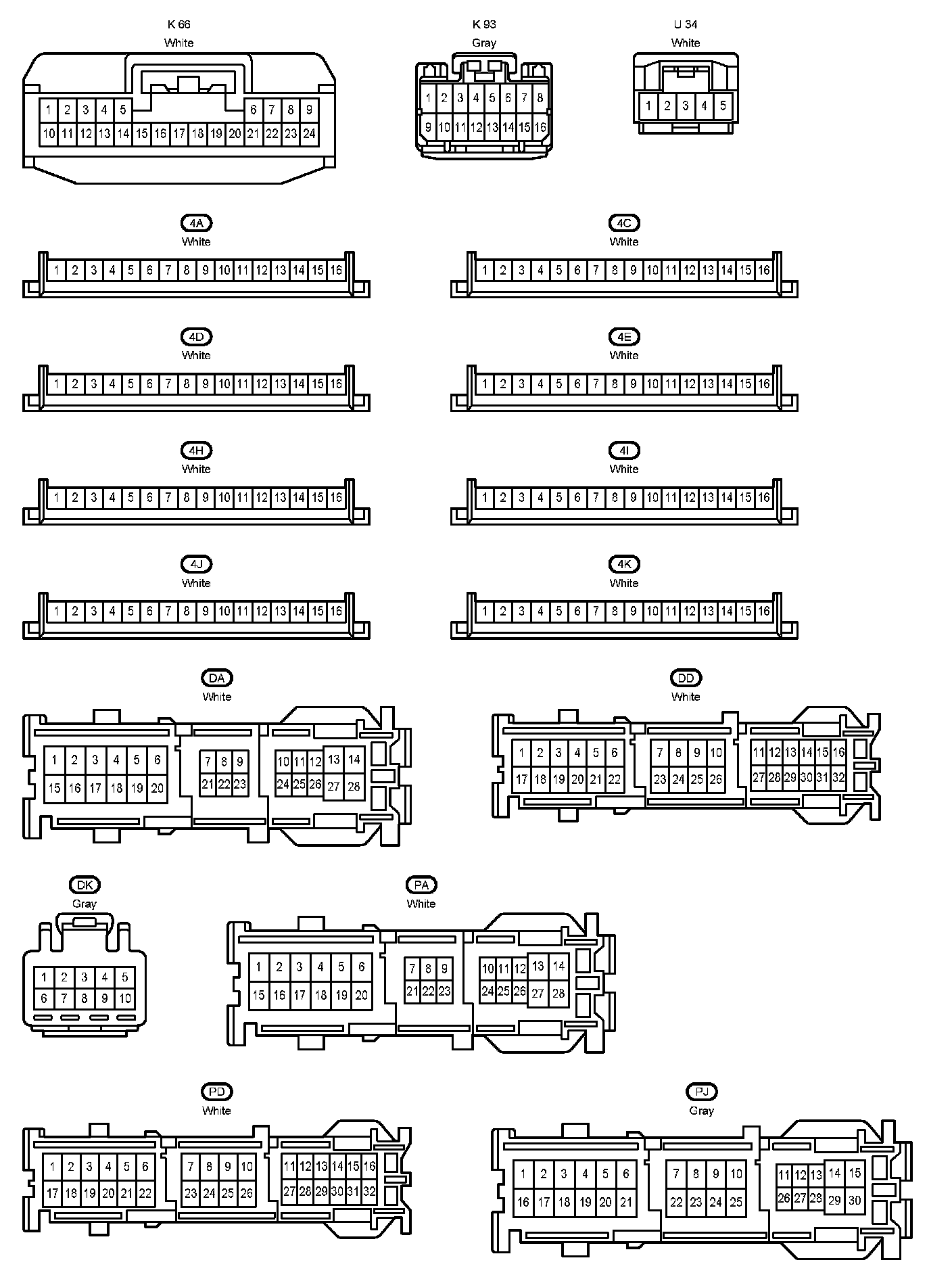 K 66
White
1 2 3 4 5 6 7 8 9
10 11 12 13 14 15 16 17 18 19 20 21 22 23 24

K 93
Gray
1 2 3 4 5 6 7 8
9 10 11 12 13 14 15 16

U 34
White
1 2 3 4 5

4A
White
1 2 3 4 5 6 7 8 9 10 11 12 13 14 15 16

4C
White
1 2 3 4 5 6 7 8 9 10 11 12 13 14 15 16

4D
White
1 2 3 4 5 6 7 8 9 10 11 12 13 14 15 16

4E
White
1 2 3 4 5 6 7 8 9 10 11 12 13 14 15 16

4H
White
1 2 3 4 5 6 7 8 9 10 11 12 13 14 15 16

4I
White
1 2 3 4 5 6 7 8 9 10 11 12 13 14 15 16

4J
White
1 2 3 4 5 6 7 8 9 10 11 12 13 14 15 16

4K
White
1 2 3 4 5 6 7 8 9 10 11 12 13 14 15 16

DA
White
1 2 3 4 5 6 7 8 9 10 11 12 13 14
15 16 17 18 19 20 21 22 23 24 25 26 27 28

DD
White
1 2 3 4 5 6 7 8 9 10 11 12 13 14 15 16
17 18 19 20 21 22 23 24 25 26 27 28 29 30 31 32

DK
Gray
1 2 3 4 5
6 7 8 9 10

PA
White
1 2 3 4 5 6 7 8 9 10 11 12 13 14
15 16 17 18 19 20 21 22 23 24 25 26 27 28

PD
White
1 2 3 4 5 6 7 8 9 10 11 12 13 14 15 16
17 18 19 20 21 22 23 24 25 26 27 28 29 30 31 32

PJ
Gray
1 2 3 4 5 6 7 8 9 10 11 12 13 14 15
16 17 18 19 20 21 22 23 24 25 26 27 28 29 30