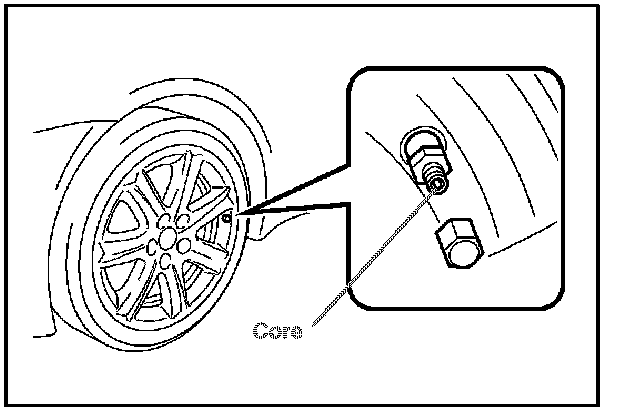 Core