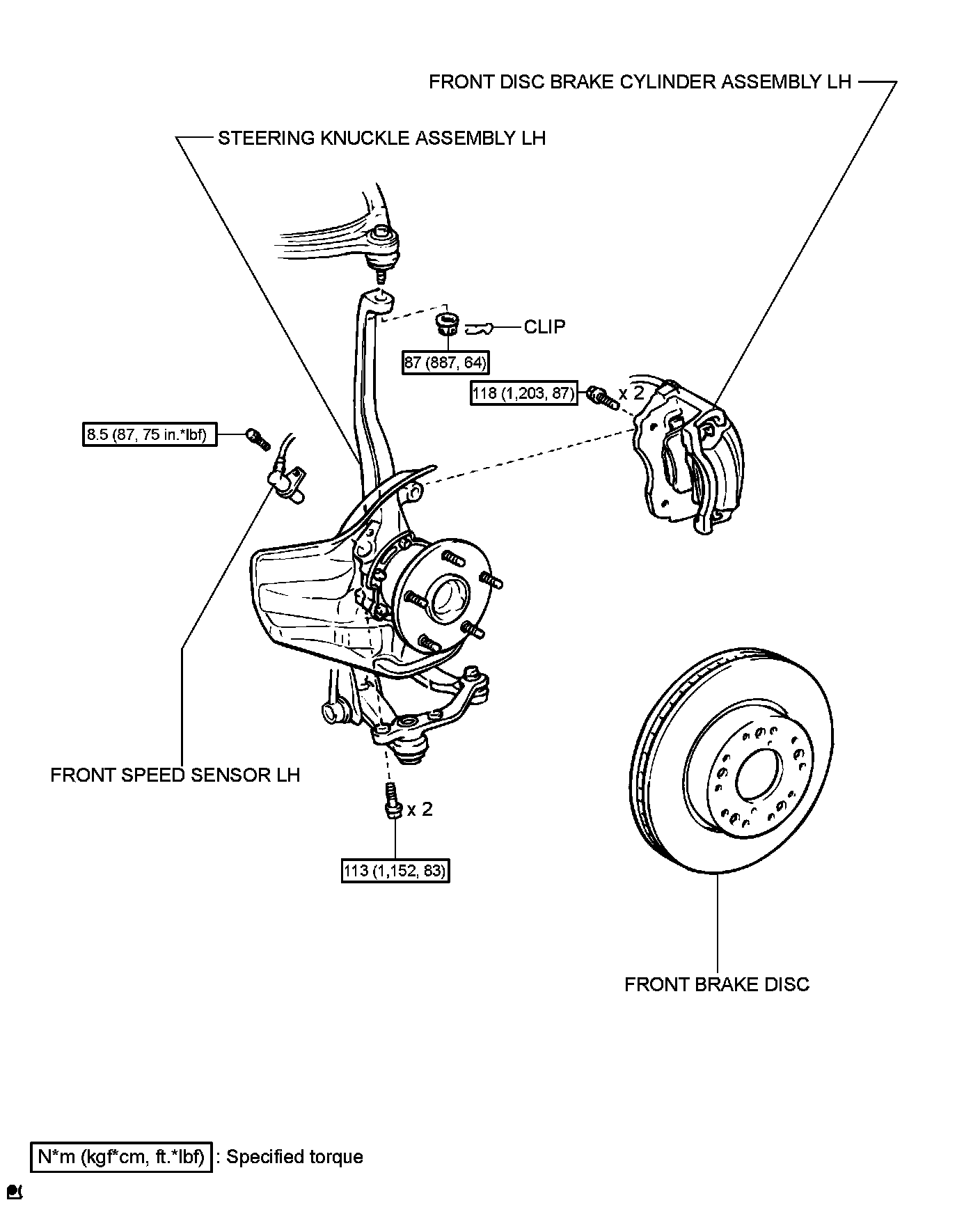 FRONT DISC BRAKE CYLINDER ASSEMBLY LH

STEERING KNUCKLE ASSEMBLY LH

CLIP

87 (887, 64)

118 (1,203, 87)

x 2

8.5 (87, 75 in.*lbf)

FRONT SPEED SENSOR LH

x 2

113 (1,152, 83)

FRONT BRAKE DISC

N*m (kgf*cm, ft.*lbf) : Specified torque