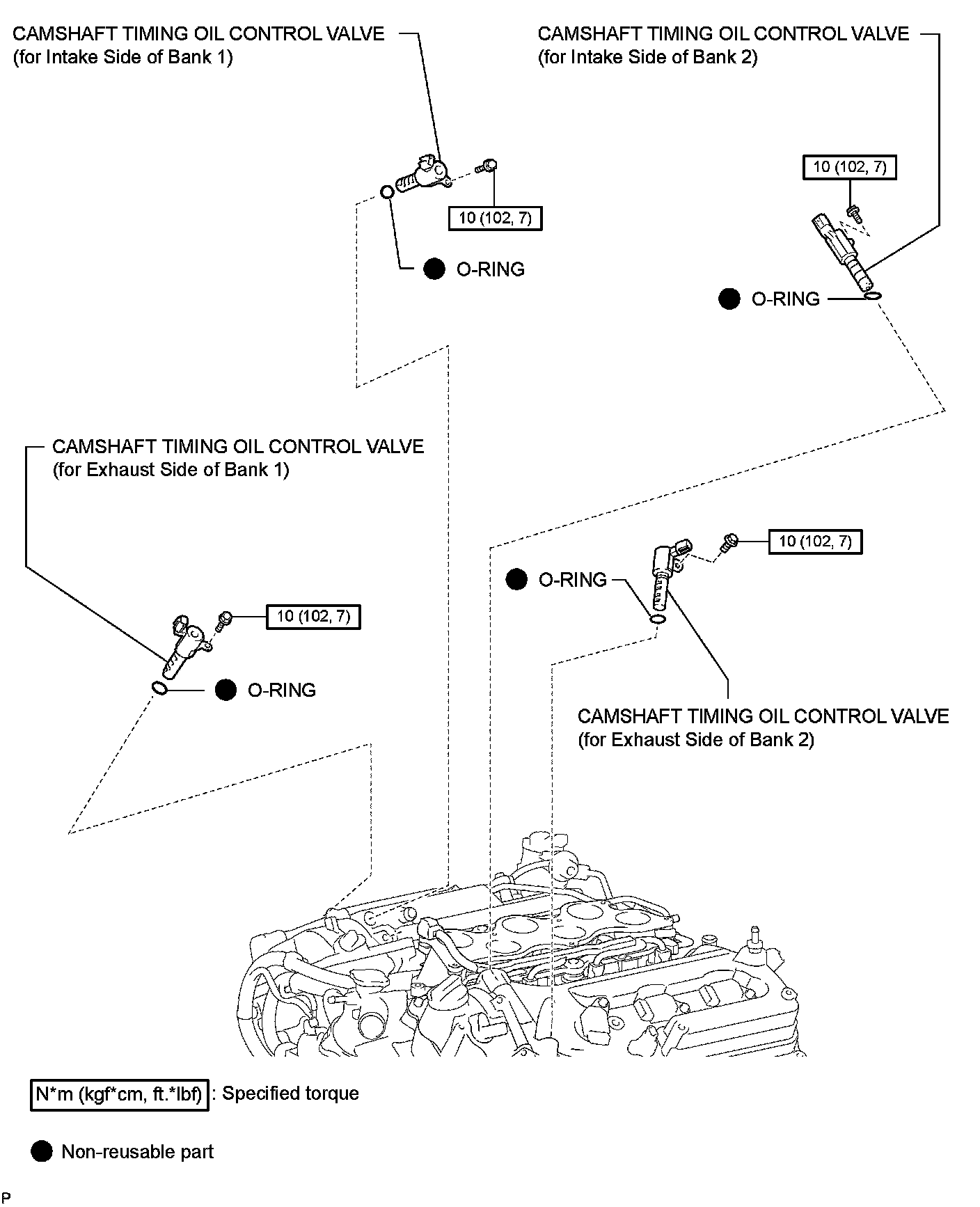 CAMSHAFT TIMING OIL CONTROL VALVE (for Intake Side of Bank 1)

CAMSHAFT TIMING OIL CONTROL VALVE (for Intake Side of Bank 2)

10 (102, 7)

10 (102, 7)

O-RING

O-RING

CAMSHAFT TIMING OIL CONTROL VALVE (for Exhaust Side of Bank 1)

10 (102, 7)

O-RING

10 (102, 7)

O-RING

CAMSHAFT TIMING OIL CONTROL VALVE (for Exhaust Side of Bank 2)

N*m (kgf*cm, ft.*lbf) : Specified torque

Non-reusable part

P