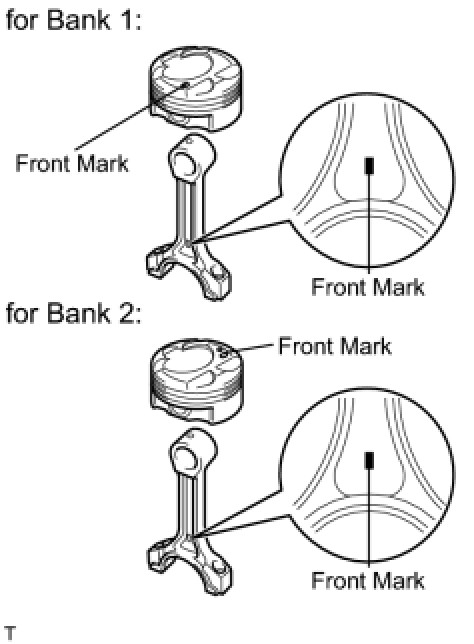 for Bank 1:

Front Mark

Front Mark

for Bank 2:

Front Mark

Front Mark

T