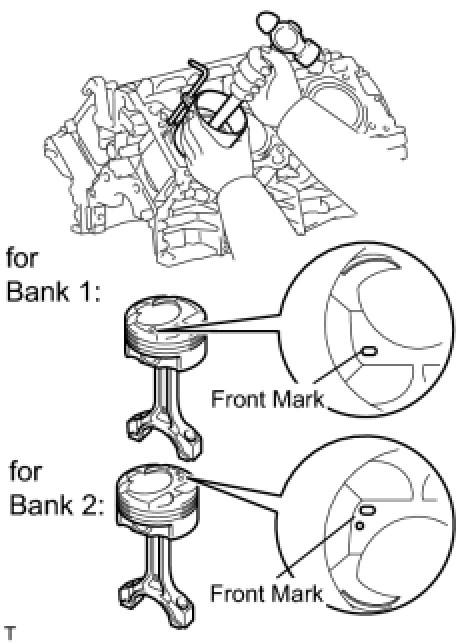 for Bank 1:

Front Mark

for Bank 2:

Front Mark

T