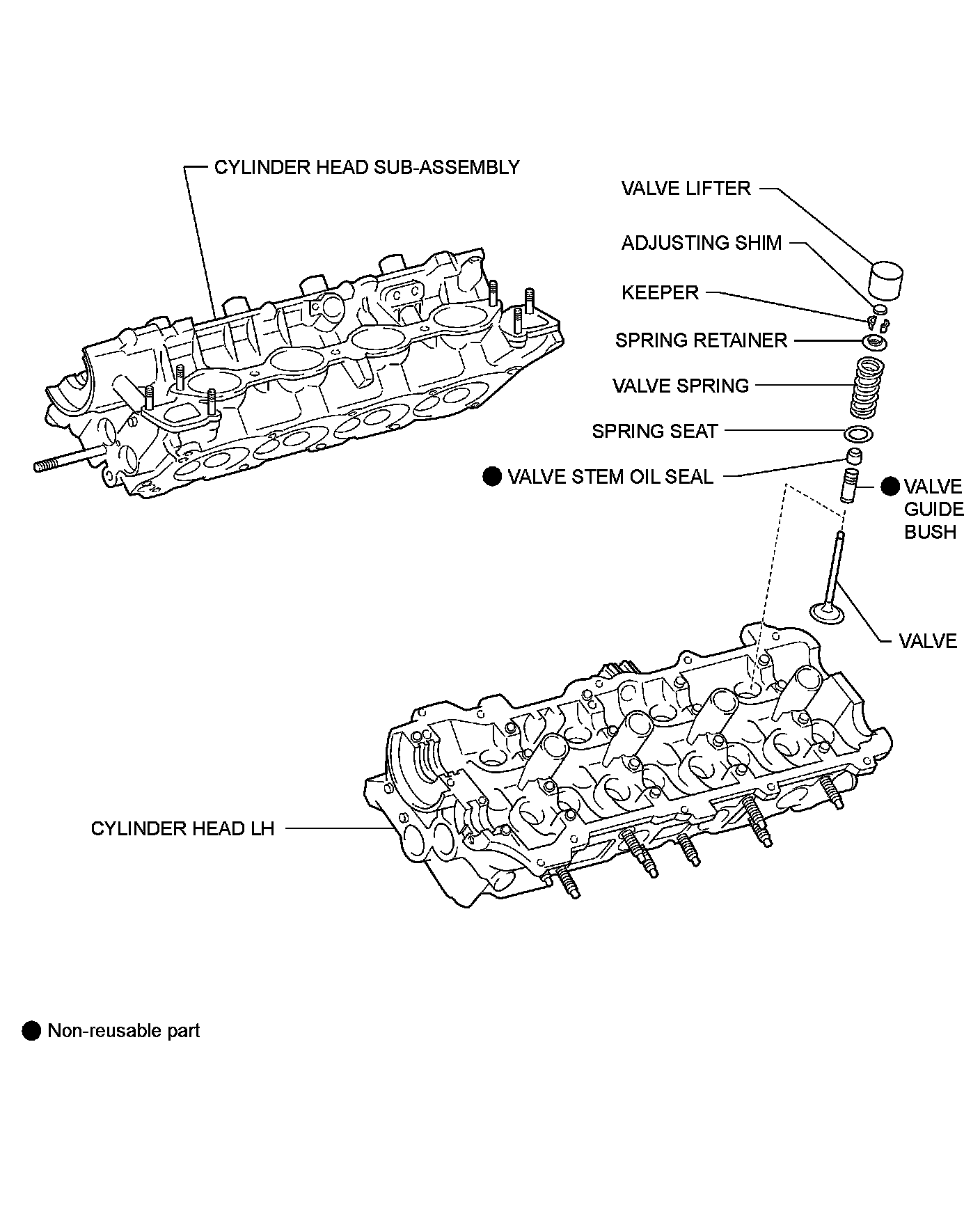 CYLINDER HEAD SUB-ASSEMBLY

VALVE LIFTER

ADJUSTING SHIM

KEEPER

SPRING RETAINER

VALVE SPRING

SPRING SEAT

● VALVE STEM OIL SEAL

● VALVE GUIDE BUSH

VALVE

CYLINDER HEAD LH

● Non-reusable part