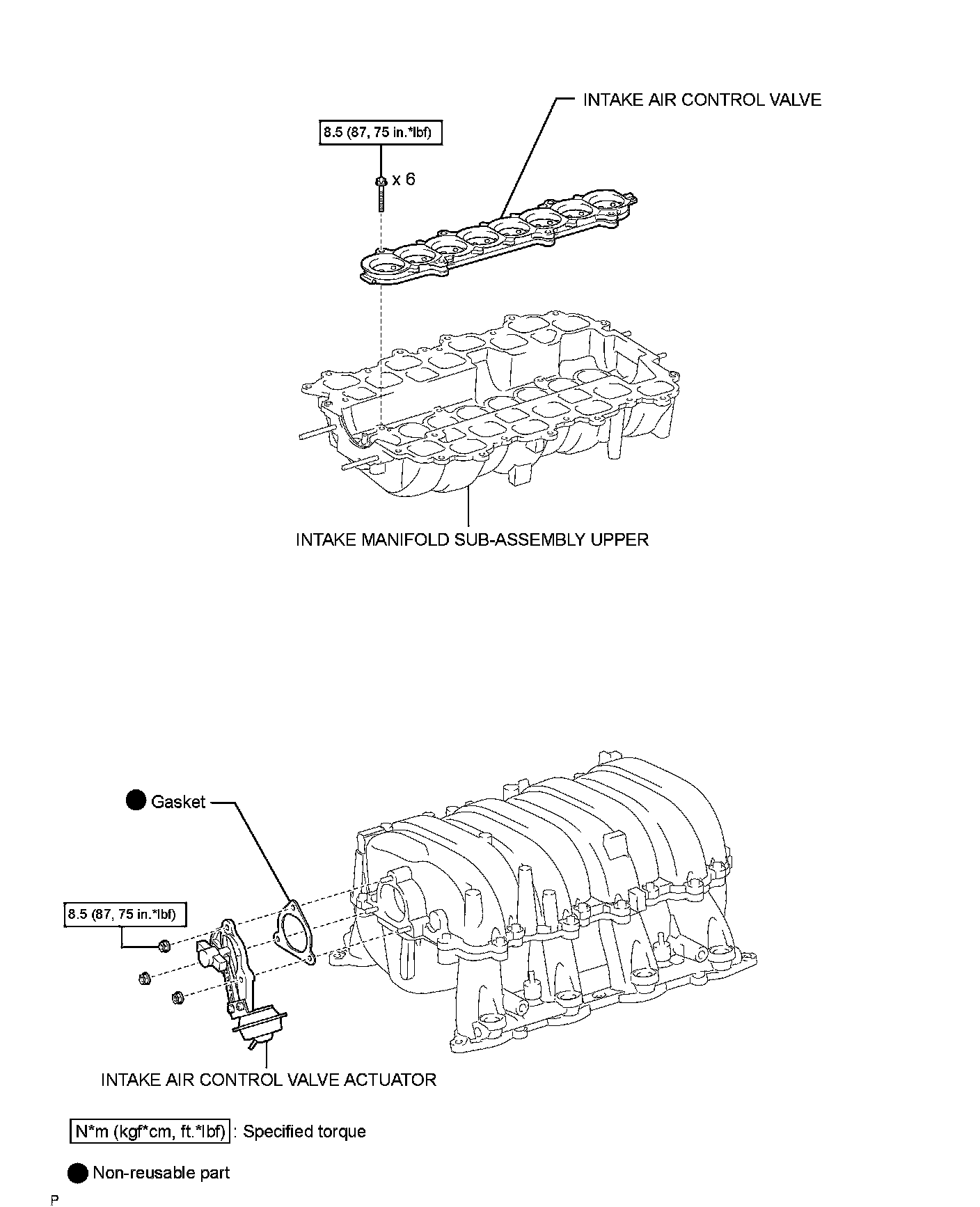 INTAKE AIR CONTROL VALVE

8.5 (87, 75 in.*lbf)

x 6

INTAKE MANIFOLD SUB-ASSEMBLY UPPER

Gasket

8.5 (87, 75 in.*lbf)

INTAKE AIR CONTROL VALVE ACTUATOR

N*m (kgf*cm, ft.*lbf) : Specified torque

Non-reusable part

P