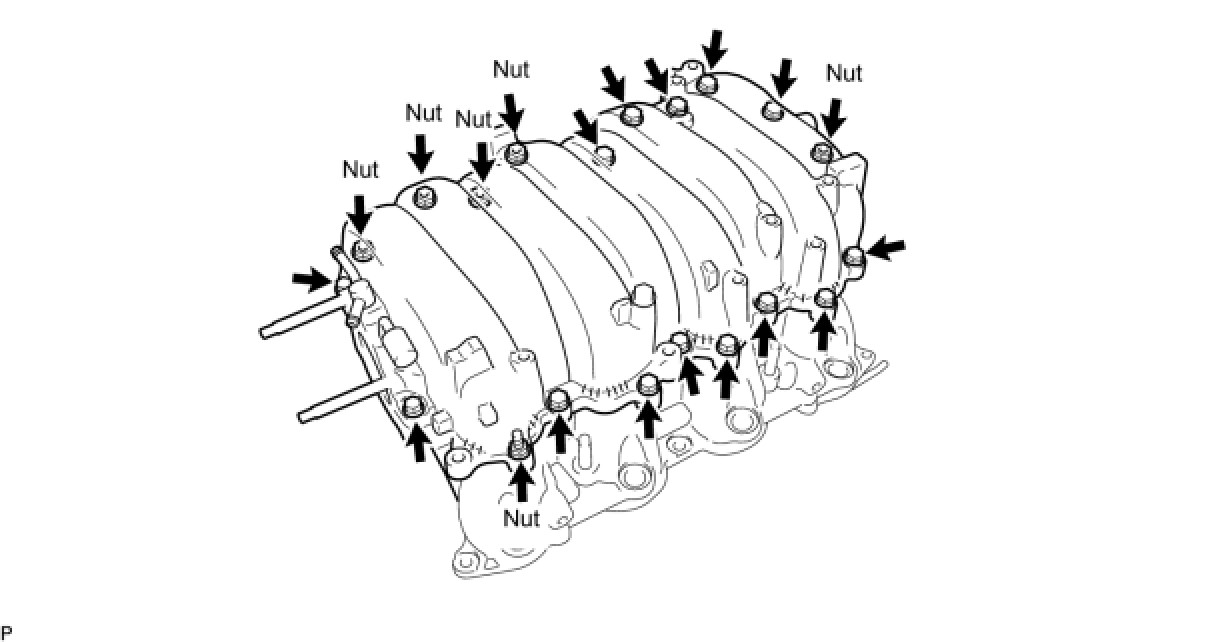 Nut

Nut

Nut

Nut

Nut

Nut

P