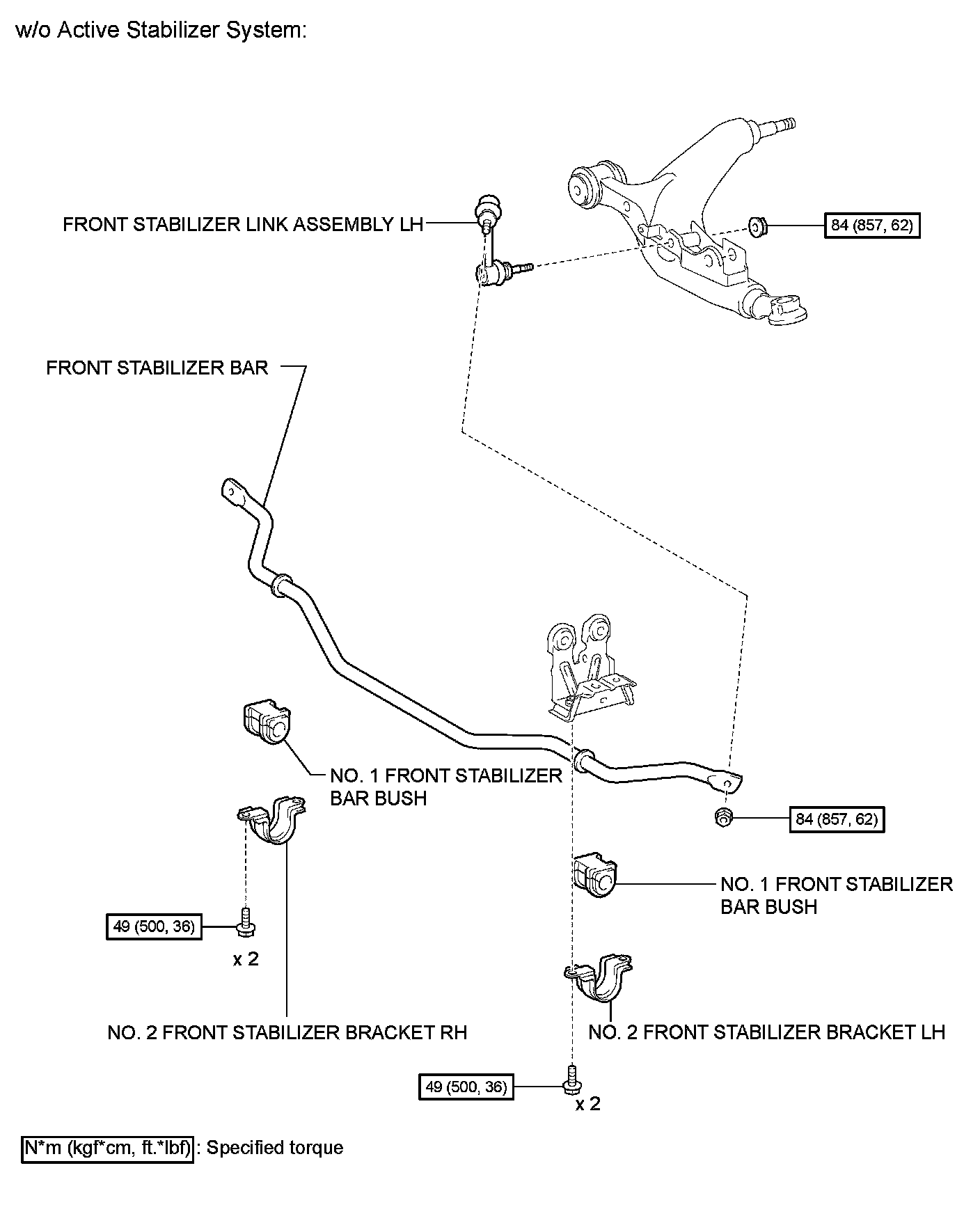 w/o Active Stabilizer System:

FRONT STABILIZER LINK ASSEMBLY LH

84 (857, 62)

FRONT STABILIZER BAR

NO. 1 FRONT STABILIZER BAR BUSH

84 (857, 62)

NO. 1 FRONT STABILIZER BAR BUSH

49 (500, 36)

x 2

NO. 2 FRONT STABILIZER BRACKET RH

NO. 2 FRONT STABILIZER BRACKET LH

49 (500, 36)

x 2

N*m (kgf*cm, ft.*lbf) : Specified torque