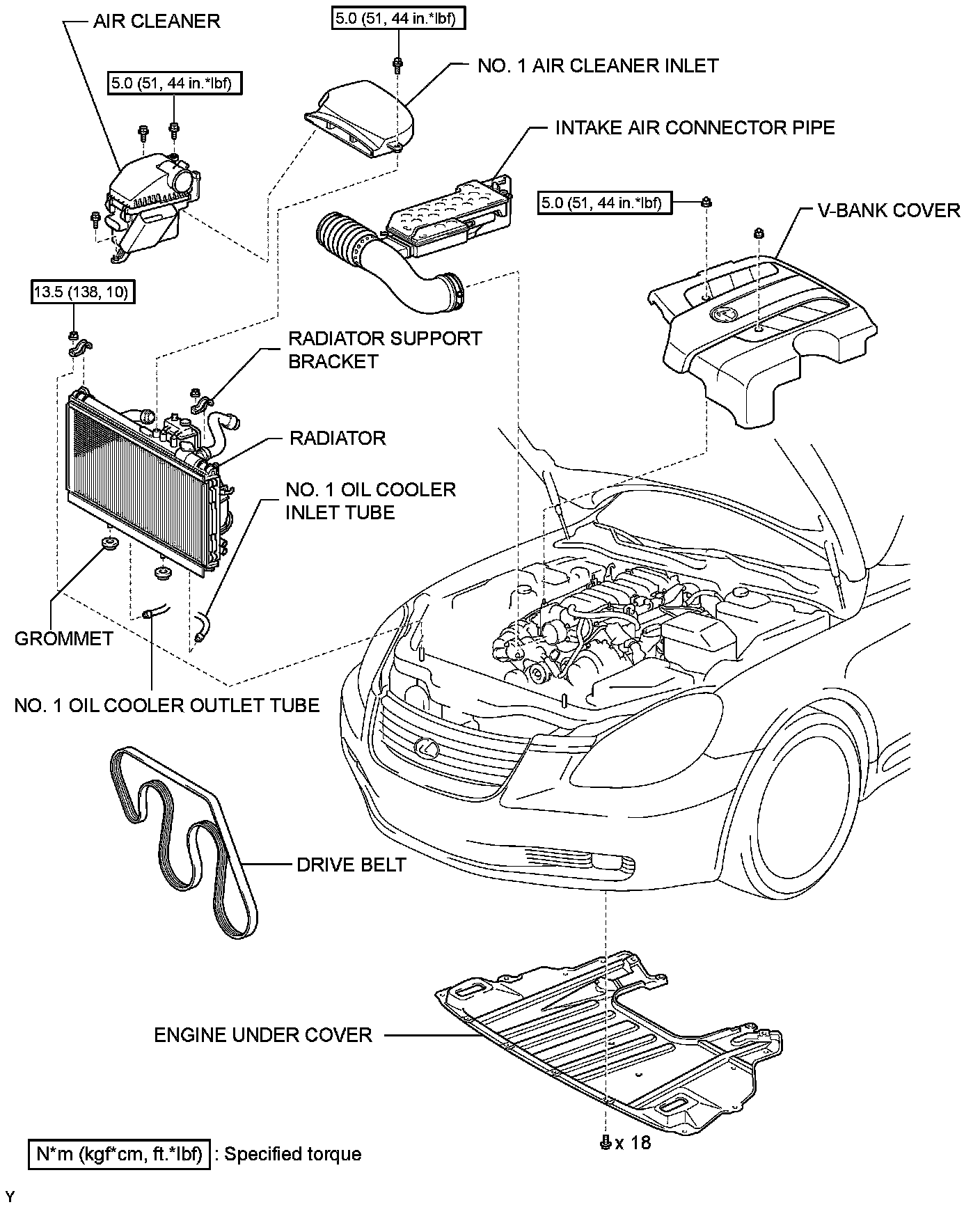 AIR CLEANER

5.0 (51, 44 in.*lbf)

5.0 (51, 44 in.*lbf)

NO. 1 AIR CLEANER INLET

INTAKE AIR CONNECTOR PIPE

5.0 (51, 44 in.*lbf)

V-BANK COVER

13.5 (138, 10)

RADIATOR SUPPORT BRACKET

RADIATOR

NO. 1 OIL COOLER INLET TUBE

GROMMET

NO. 1 OIL COOLER OUTLET TUBE

DRIVE BELT

ENGINE UNDER COVER

x 18

N*m (kgf*cm, ft.*lbf) : Specified torque

Y