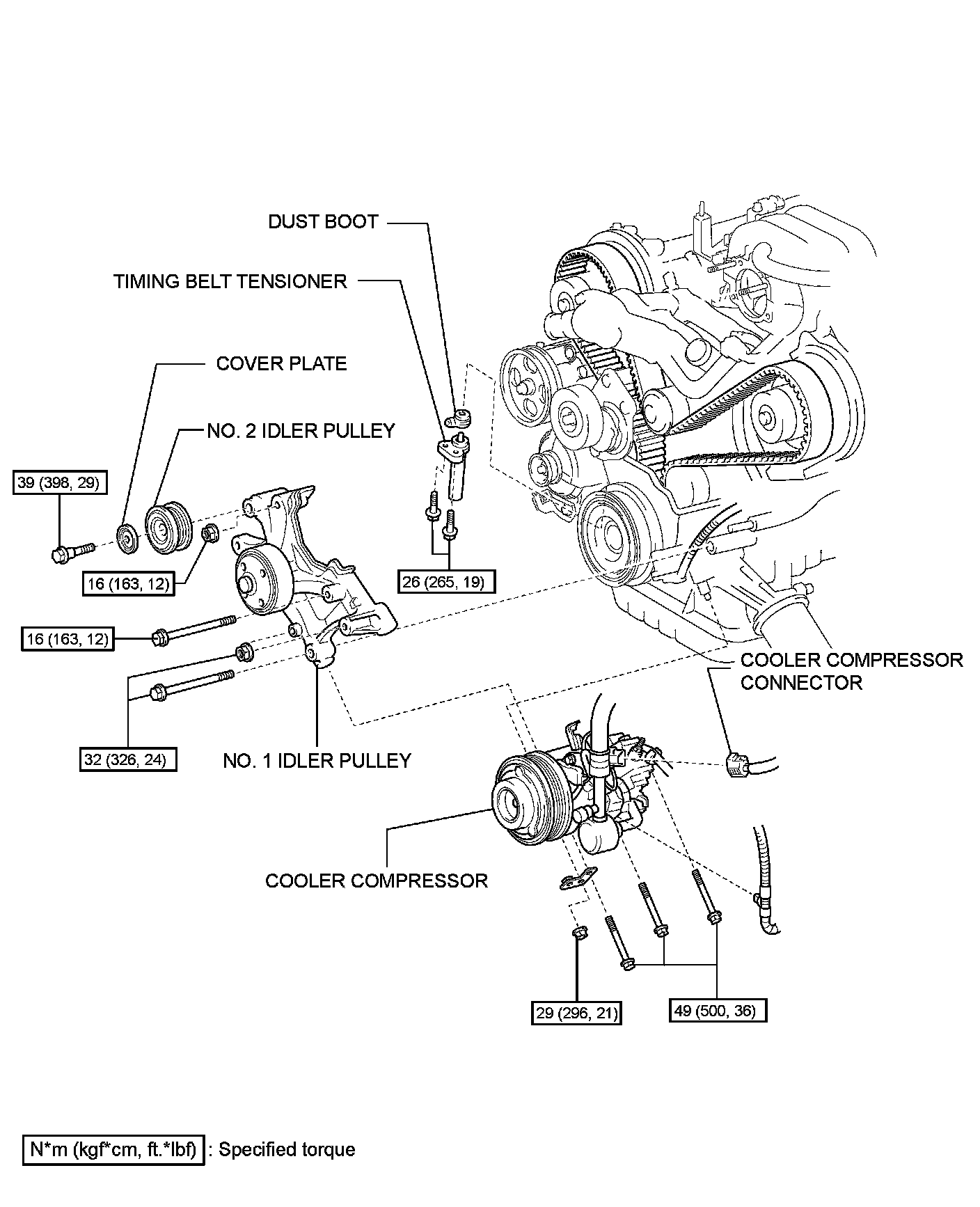 DUST BOOT

TIMING BELT TENSIONER

COVER PLATE

NO. 2 IDLER PULLEY

39 (398, 29)

16 (163, 12)

26 (265, 19)

16 (163, 12)

COOLER COMPRESSOR CONNECTOR

32 (326, 24)

NO. 1 IDLER PULLEY

COOLER COMPRESSOR

29 (296, 21)

49 (500, 36)

N*m (kgf*cm, ft.*lbf) : Specified torque